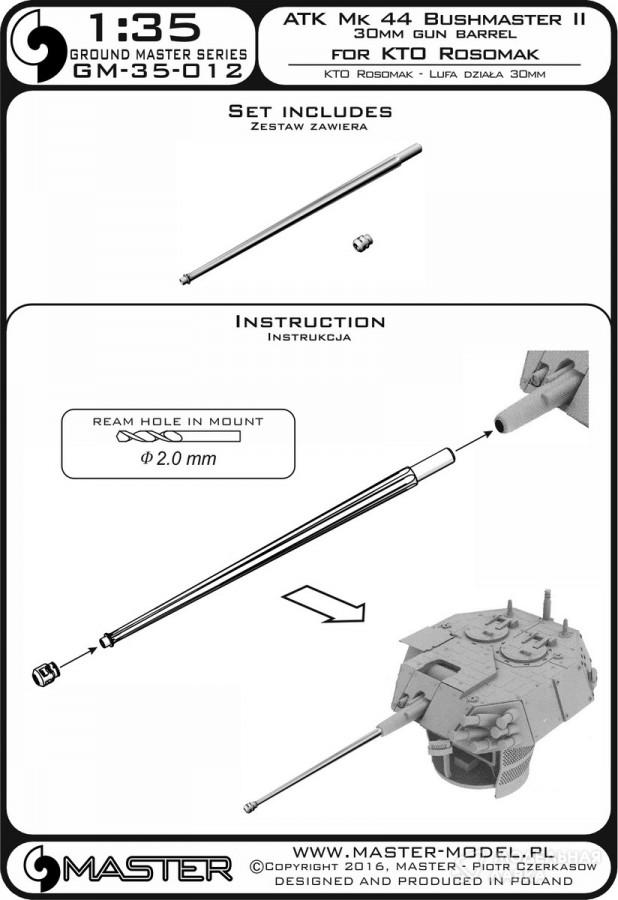 1:35
GROUND MASTER SERIES
GM-35-012

ATK Mk 44 Bushmaster II
30mm gun barrel
for KTO Rosomak
KTO Rosomak - Lufa działa 30mm

Set includes
Zestaw zawiera

Instruction
Instrukcja

REAM HOLE IN MOUNT
$\Phi$ 2.0 mm

MASTER
WWW.MASTER-MODEL.PL
©Copyright 2016, MASTER - Piotr Czerkasow
DESIGNED AND PRODUCED IN POLAND