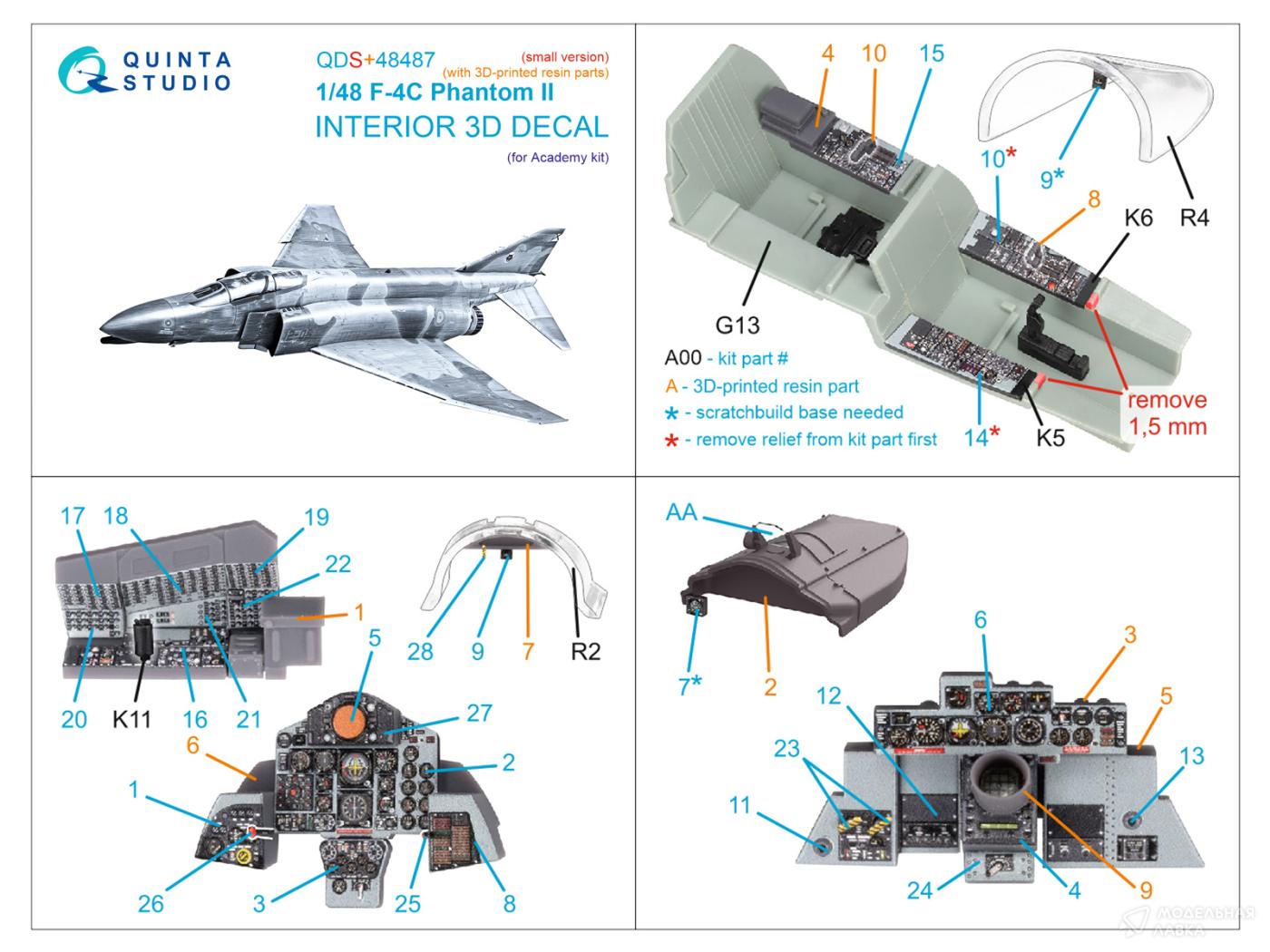 QUINTA STUDIO

QDS+48487 (small version) (with 3D-printed resin parts)
1/48 F-4C Phantom II
INTERIOR 3D DECAL
(for Academy kit)

4 10 15
10* 9* 8 K6 R4
G13
A00 - kit part #
A - 3D-printed resin part
* - scratchbuild base needed
* - remove relief from kit part first
14* K5
remove 1,5 mm

17 18 19 22 1
20 K11 16 21
28 9 7 R2
5 27 6 2 1 26 3 25 8

AA
7* 2
6 3 12 5 23 13 11 24 4 9

МОДЕЛЬНАЯ ЛАВКА