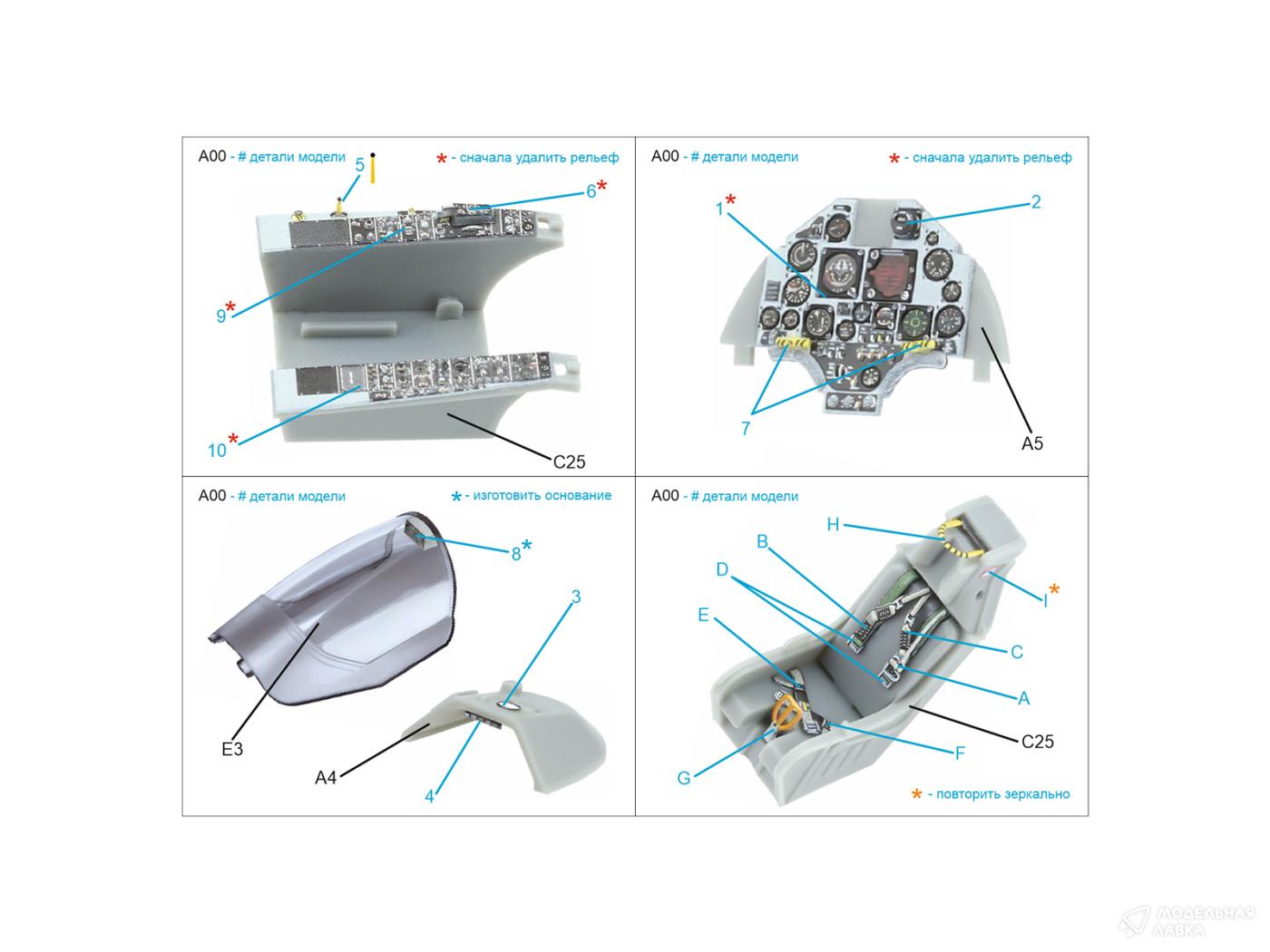 A00 - # детали модели
* - сначала удалить рельеф
5
6*
9*
10*
C25

A00 - # детали модели
* - сначала удалить рельеф
1*
2
7
A5

A00 - # детали модели
* - изготовить основание
8*
3
E3
A4
4

A00 - # детали модели
H
B
D
E
I*
C
A
C25
F
G
* - повторить зеркально

МОДЕЛЬНАЯ ЛАВКА