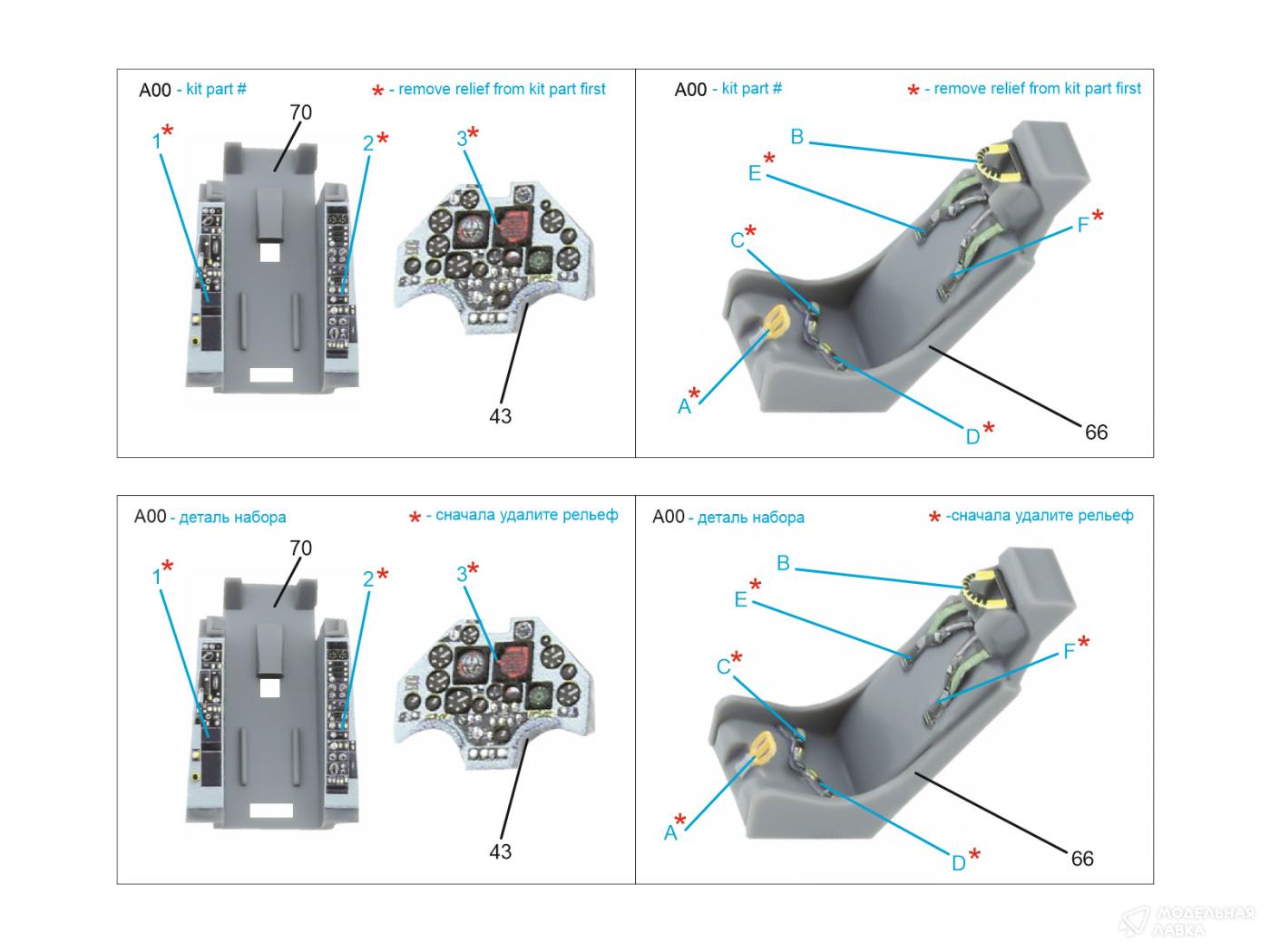 A00 - kit part #

* - remove relief from kit part first

70

1*

2*

3*

43

A00 - kit part #

* - remove relief from kit part first

B

E*

C*

F*

A*

D*

66

A00 - деталь набора

* - сначала удалите рельеф

70

1*

2*

3*

43

A00 - деталь набора

* -сначала удалите рельеф

B

E*

C*

F*

A*

D*

66

МОДЕЛЬНАЯ ЛАВКА