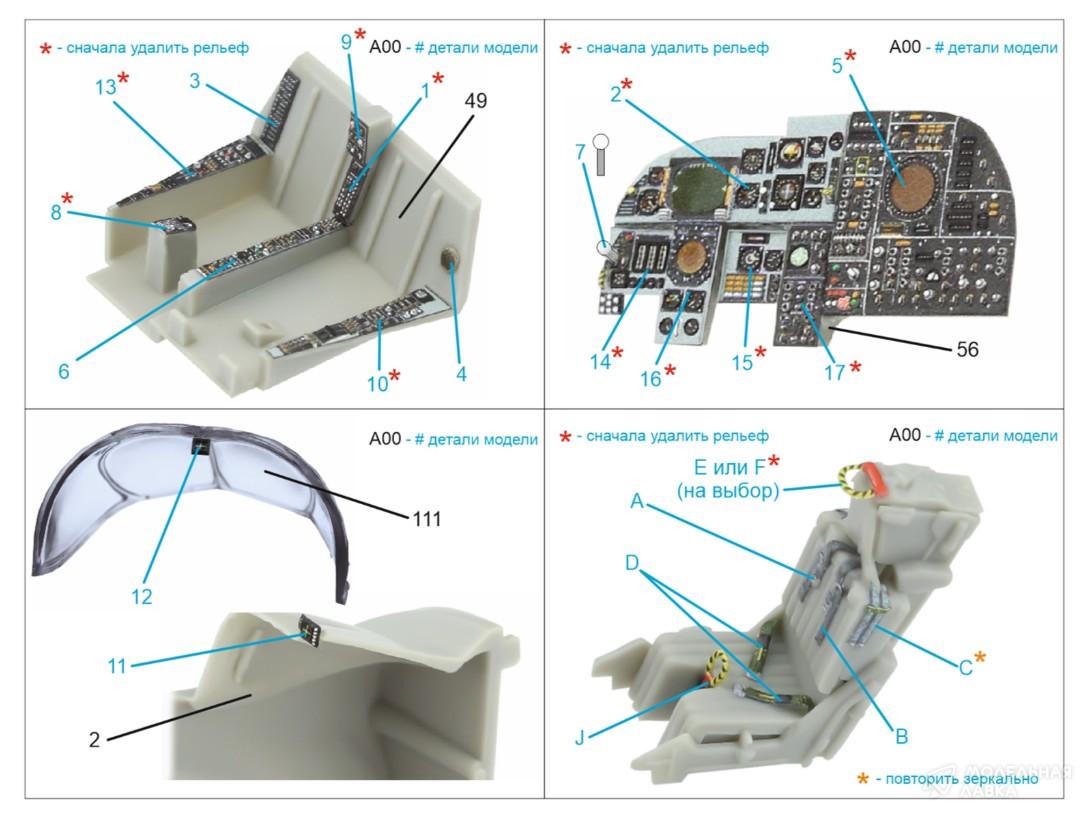 * - сначала удалить рельеф

A00 - # детали модели

13*
3
9*
1*
49
8*
6
10*
4

* - сначала удалить рельеф

A00 - # детали модели

2*
5*
7
14*
16*
15*
17*
56

A00 - # детали модели

111
12
11
2

* - сначала удалить рельеф

A00 - # детали модели

E или F*
(на выбор)
A
D
C*
J
B

* - повторить зеркально

МОДЕЛЬНАЯ ЛАВКА