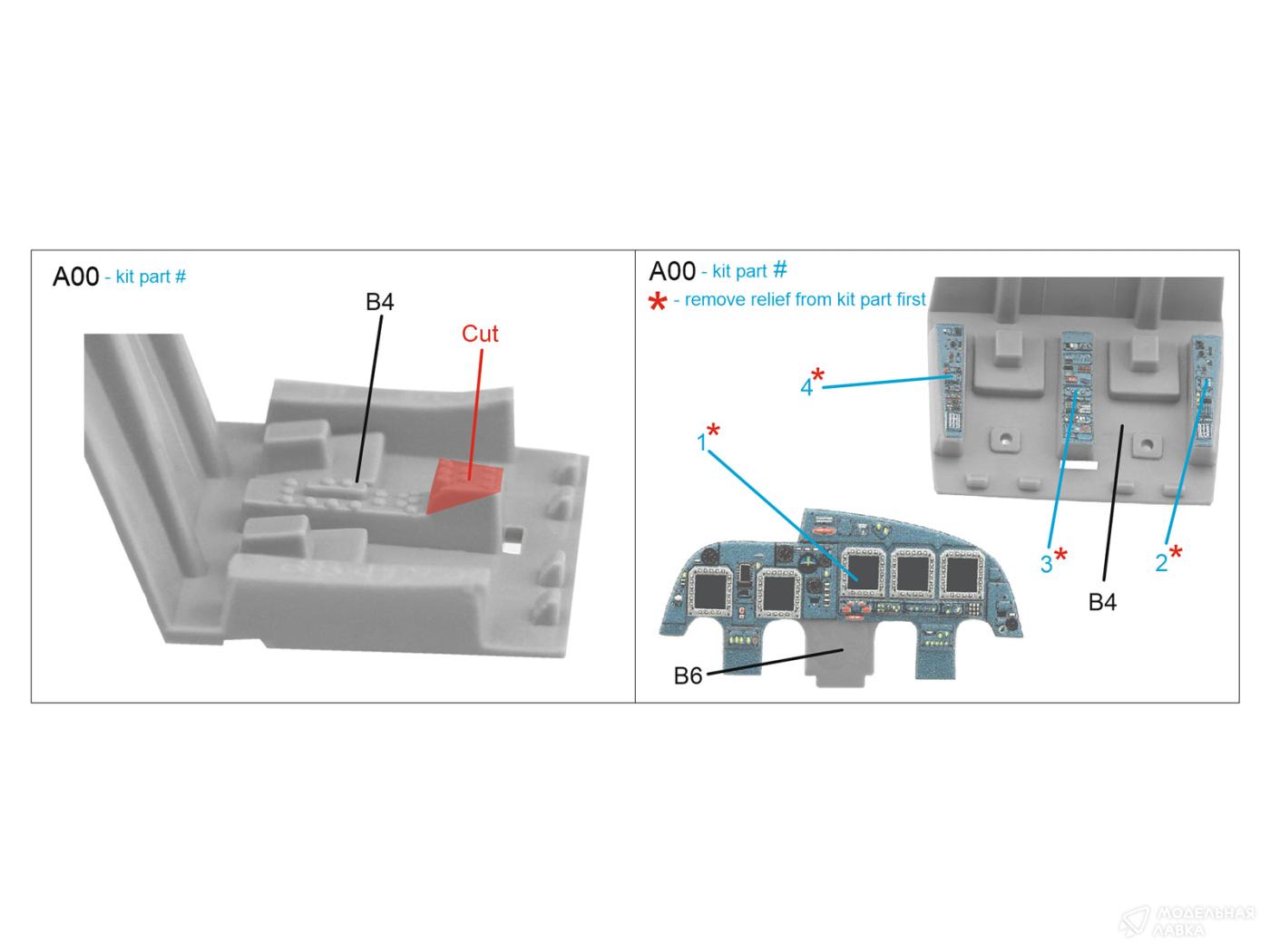 A00 - kit part #

B4

Cut

A00 - kit part #
* - remove relief from kit part first

4*

1*

3*

2*

B4

B6

МОДЕЛЬНАЯ ЛАВКА