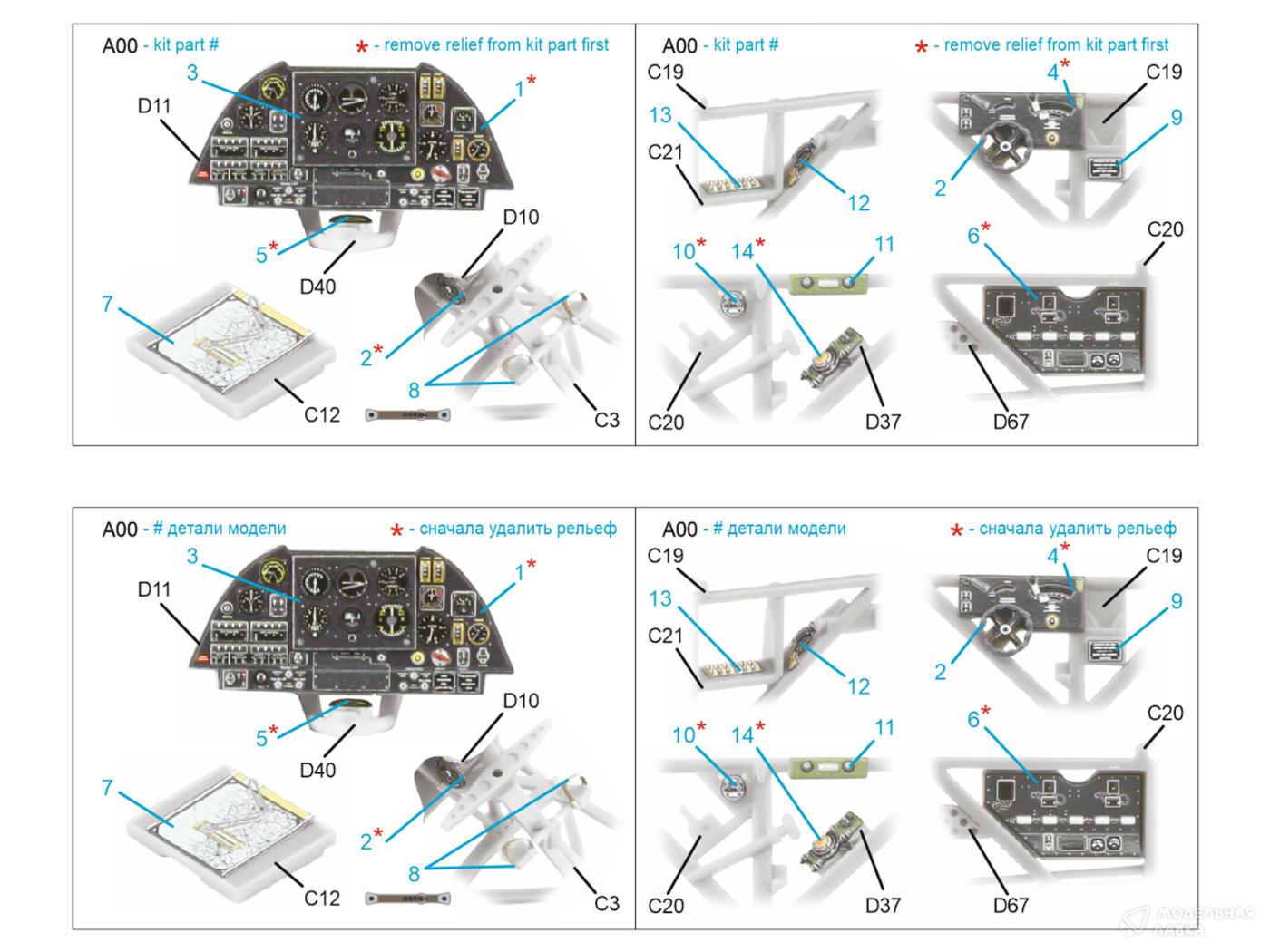 A00 - kit part #
* - remove relief from kit part first

3
1*
D11
5*
D40
D10
7
2*
8
C12
C3

A00 - kit part #
* - remove relief from kit part first

C19
4*
C19
13
9
C21
12
2
10*
14*
11
6*
C20
C20
D37
D67

A00 - # детали модели
* - сначала удалить рельеф

3
1*
D11
5*
D40
D10
7
2*
8
C12
C3

A00 - # детали модели
* - сначала удалить рельеф

C19
4*
C19
13
9
C21
12
2
10*
14*
11
6*
C20
C20
D37
D67

МОДЕЛЬНАЯ ЛАВКА