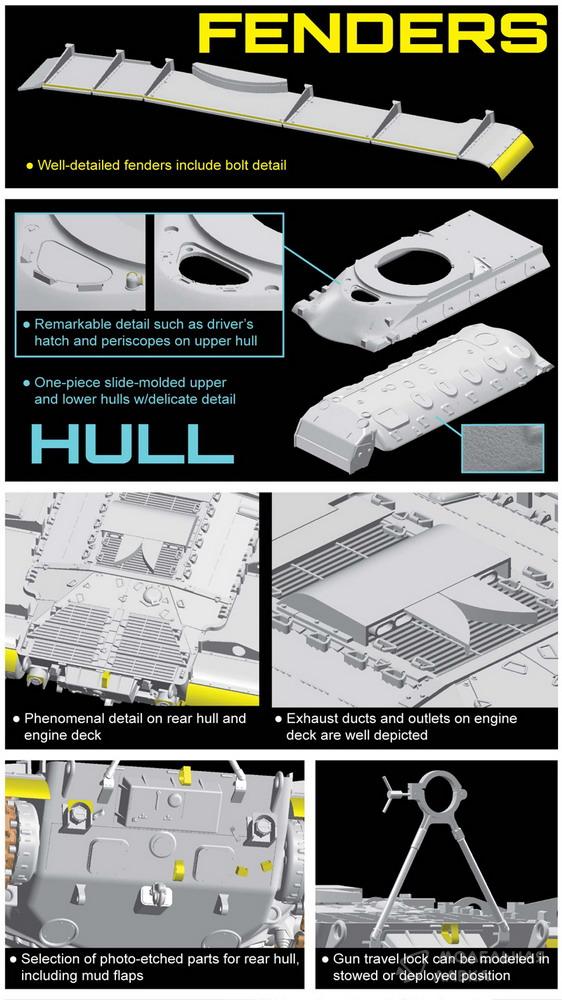 FENDERS

● Well-detailed fenders include bolt detail

● Remarkable detail such as driver's hatch and periscopes on upper hull

● One-piece slide-molded upper and lower hulls w/delicate detail

HULL

● Phenomenal detail on rear hull and engine deck

● Exhaust ducts and outlets on engine deck are well depicted

● Selection of photo-etched parts for rear hull, including mud flaps

● Gun travel lock can be modeled in stowed or deployed position