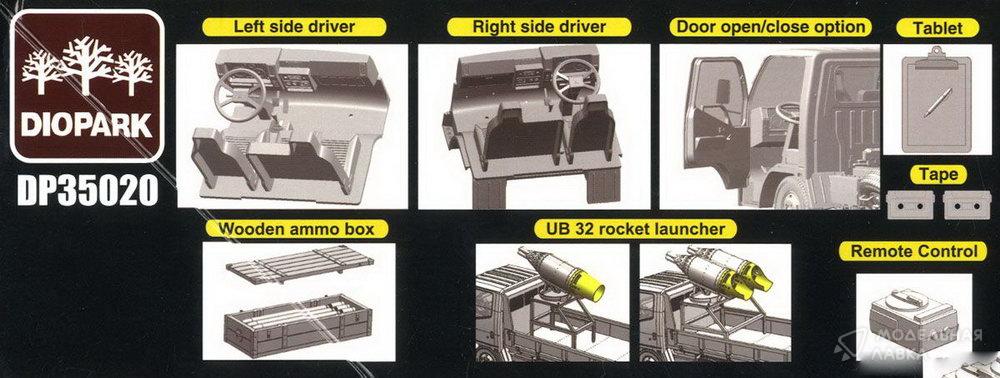 DIOPARK

DP35020

Left side driver

Right side driver

Door open/close option

Tablet

Tape

Wooden ammo box

UB 32 rocket launcher

Remote Control

МОДЕЛЬНАЯ ЛАВКА