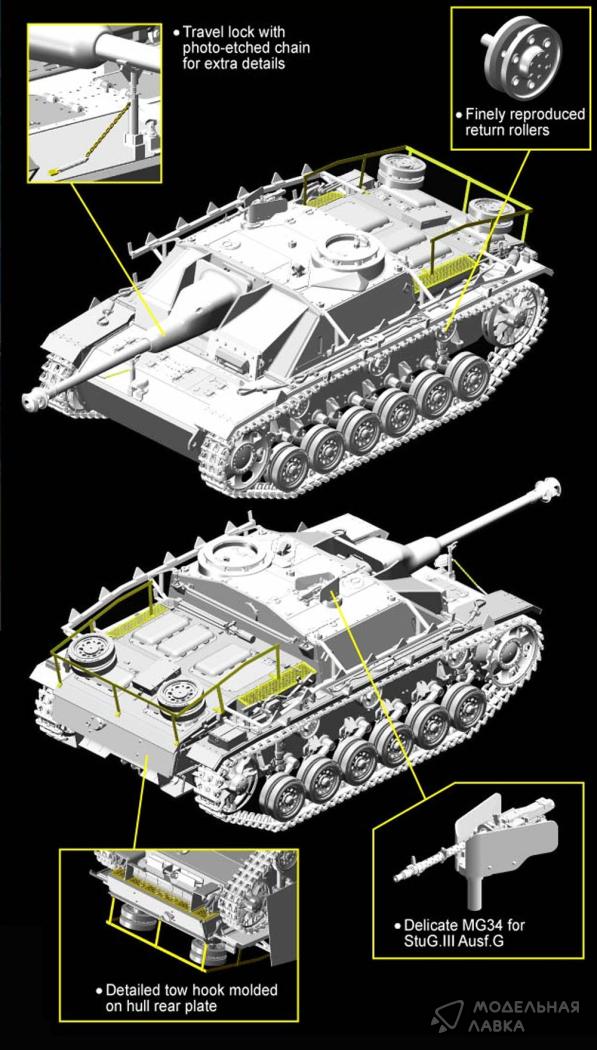 • Travel lock with photo-etched chain for extra details

• Finely reproduced return rollers

• Delicate MG34 for StuG.III Ausf.G

• Detailed tow hook molded on hull rear plate

МОДЕЛЬНАЯ ЛАВКА