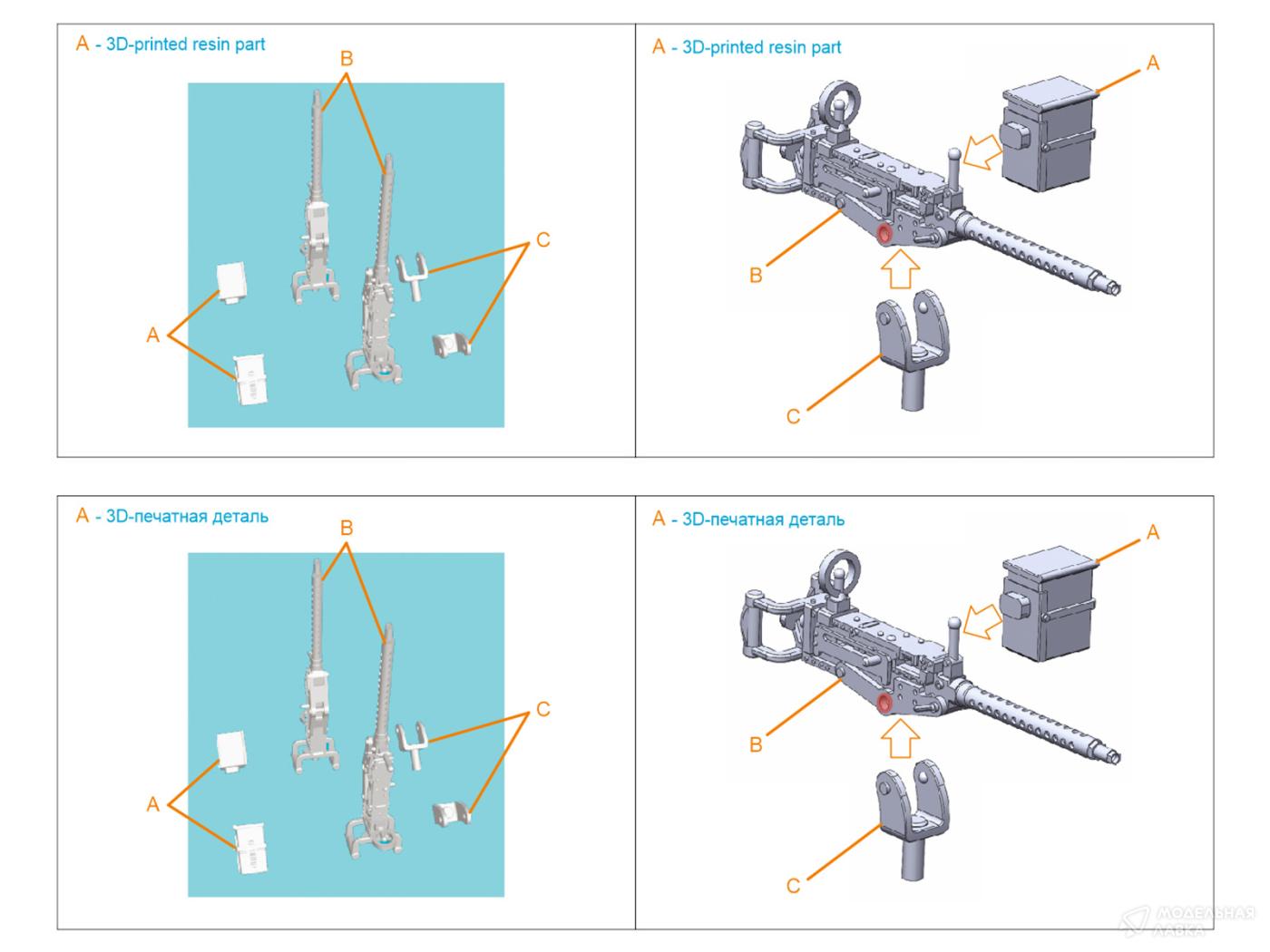 A - 3D-printed resin part

B

C

A

A - 3D-printed resin part

A

B

C

A - 3D-печатная деталь

B

C

A

A - 3D-печатная деталь

A

B

C

МОДЕЛЬНАЯ ЛАВКА