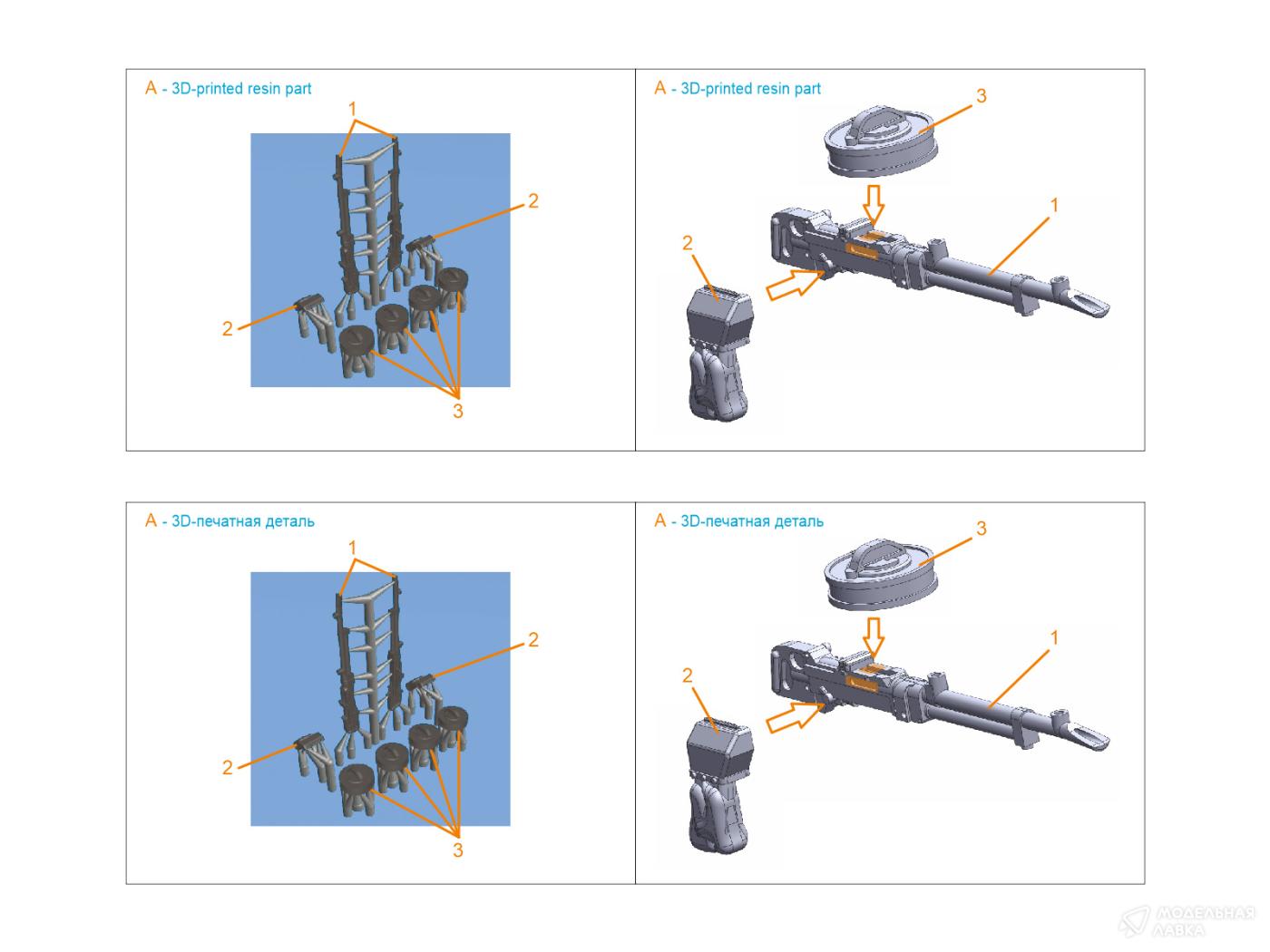 A - 3D-printed resin part

1

2

2

3

A - 3D-printed resin part

3

1

2

A - 3D-печатная деталь

1

2

2

3

A - 3D-печатная деталь

3

1

2

МОДЕЛЬНАЯ ЛАВКА