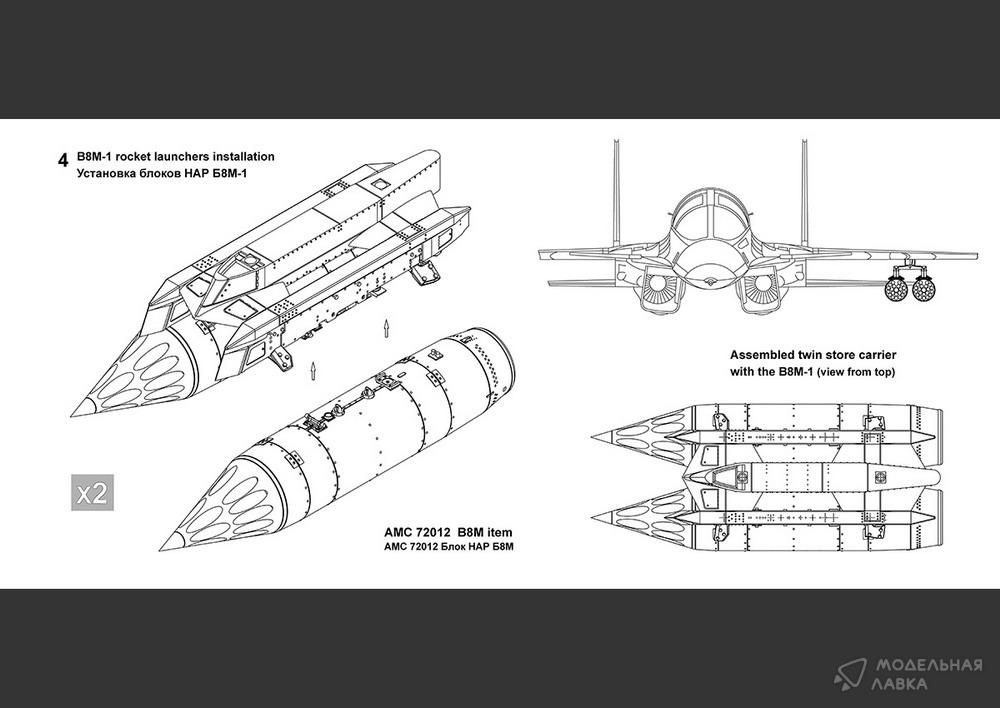 4 B8M-1 rocket launchers installation
Установка блоков НАР Б8М-1

x2

AMC 72012 B8M item
AMC 72012 Блок НАР Б8М

Assembled twin store carrier with the B8M-1 (view from top)

МОДЕЛЬНАЯ ЛАВКА