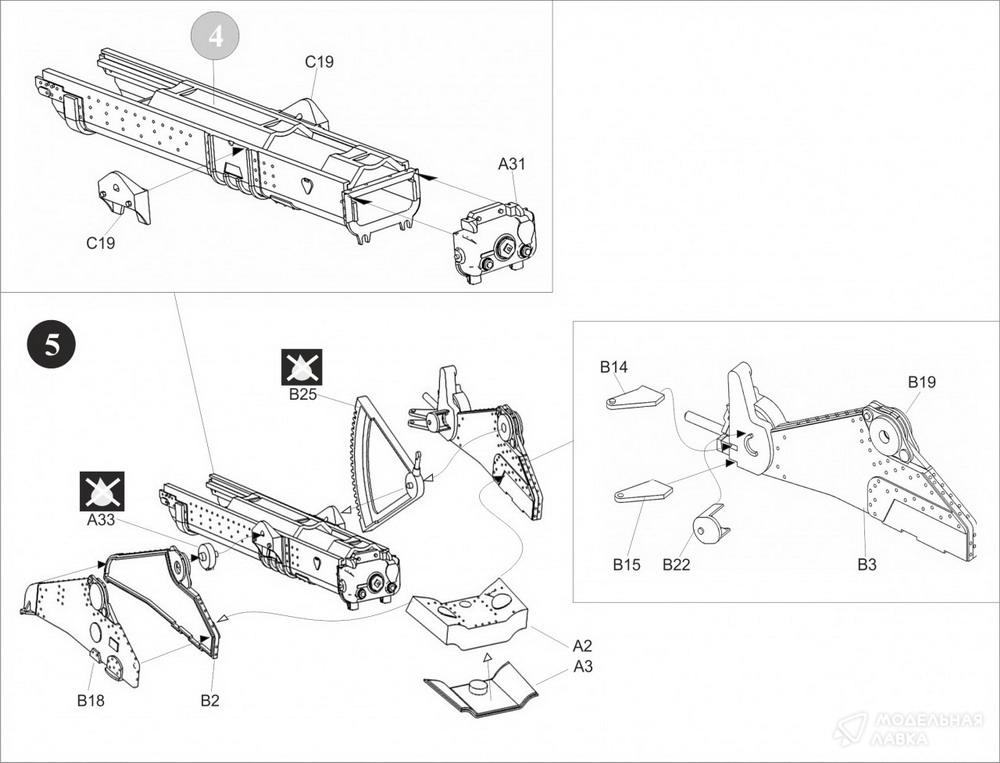 4

C19

A31

C19

5

B25

A33

B18

B2

A2

A3

B14

B19

B15

B22

B3

МОДЕЛЬНАЯ ЛАВКА