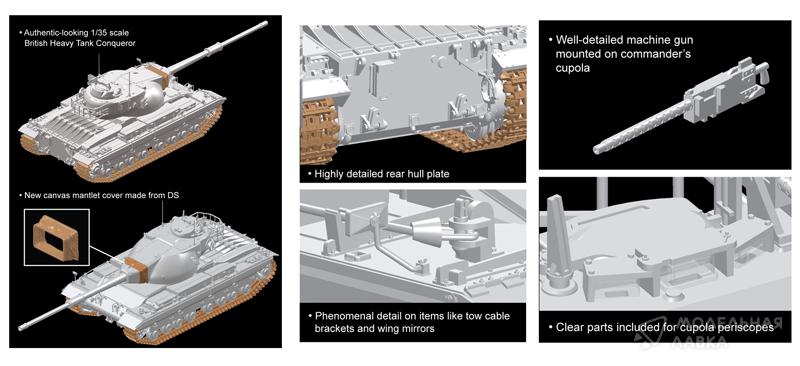 • Authentic-looking 1/35 scale British Heavy Tank Conqueror

• New canvas mantlet cover made from DS

• Highly detailed rear hull plate

• Phenomenal detail on items like tow cable brackets and wing mirrors

• Well-detailed machine gun mounted on commander's cupola

• Clear parts included for cupola periscopes

МОДЕЛЬНАЯ ЛАВКА