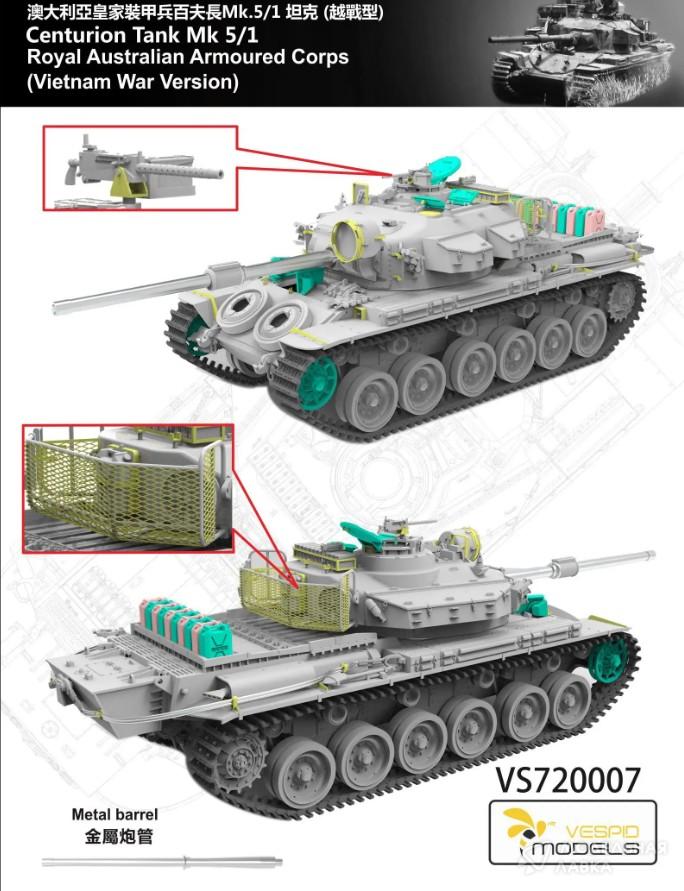 澳大利亞皇家裝甲兵百夫長Mk.5/1 坦克 (越戰型)
Centurion Tank Mk 5/1
Royal Australian Armoured Corps
(Vietnam War Version)

VS720007

Metal barrel
金屬炮管

VESPID
MODELS