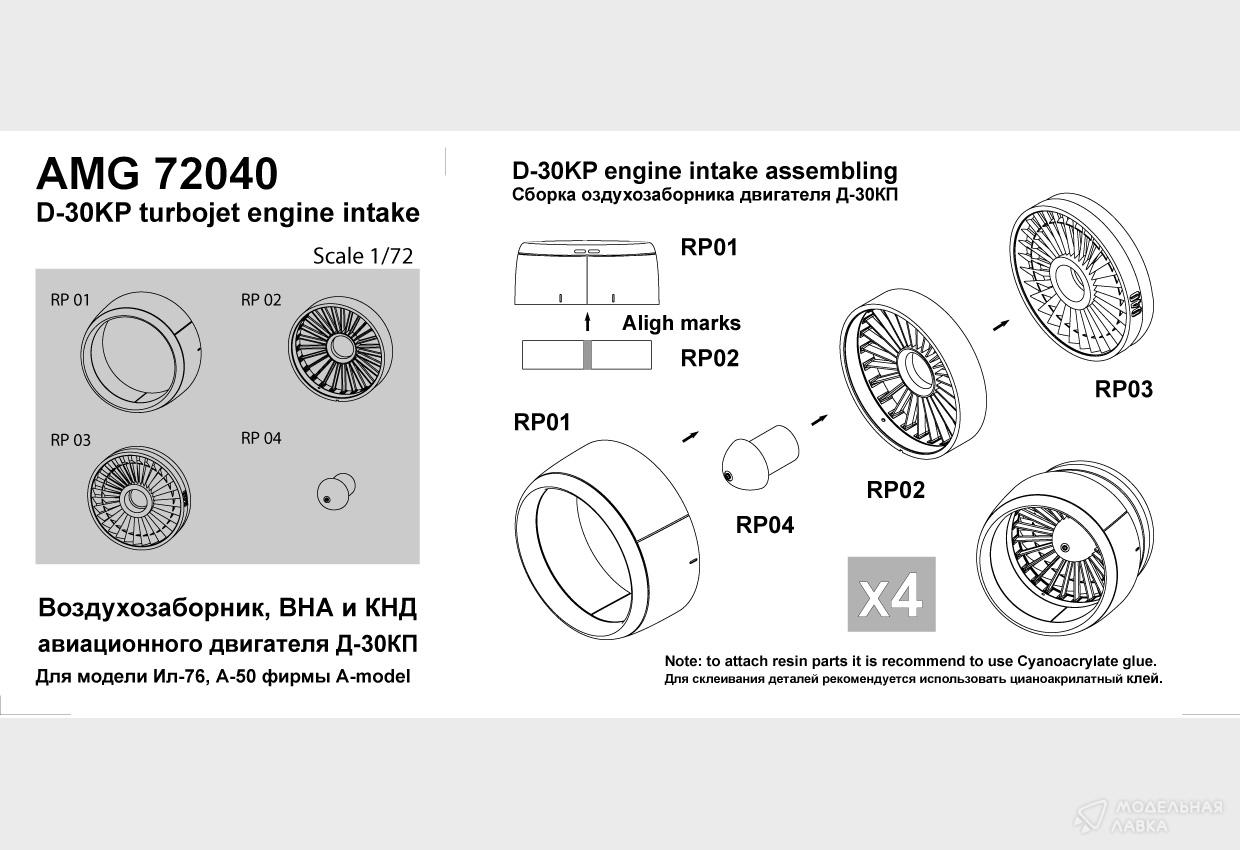 AMG 72040
D-30KP turbojet engine intake

Scale 1/72

RP 01
RP 02
RP 03
RP 04

Воздухозаборник, ВНА и КНД
авиационного двигателя Д-30КП
Для модели Ил-76, А-50 фирмы A-model

D-30KP engine intake assembling
Сборка оздухозаборника двигателя Д-30КП

RP01
Aligh marks
RP02

RP01
RP04
RP02
RP03

x4

Note: to attach resin parts it is recommend to use Cyanoacrylate glue.
Для склеивания деталей рекомендуется использовать цианоакрилатный клей.

МОДЕЛЬНАЯ ЛАВКА