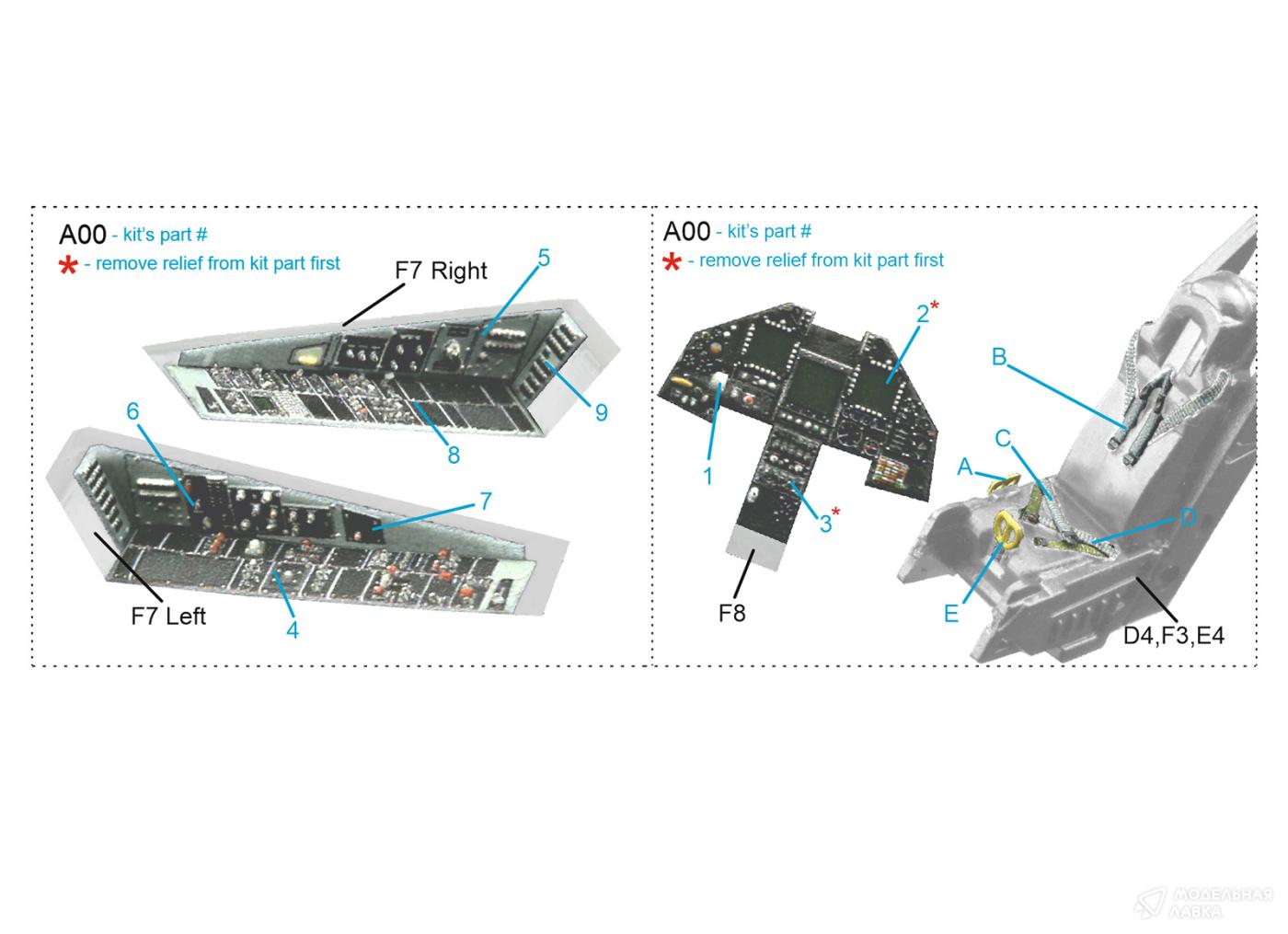 A00 - kit's part #
* - remove relief from kit part first

F7 Right
5
9
8
6
7
F7 Left
4

A00 - kit's part #
* - remove relief from kit part first

2*
1
3*
F8
B
C
A
D
E
D4,F3,E4

МОДЕЛЬНАЯ ЛАВКА