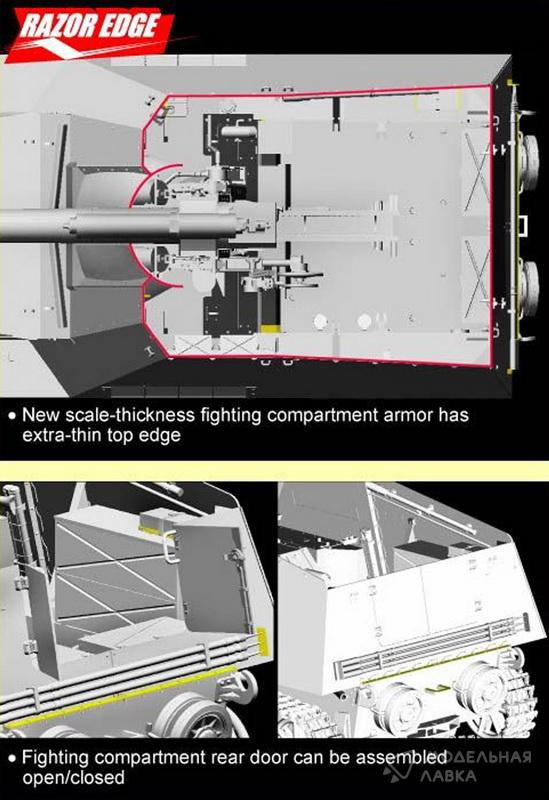 RAZOR EDGE

• New scale-thickness fighting compartment armor has extra-thin top edge

• Fighting compartment rear door can be assembled open/closed

МОДЕЛЬНАЯ ЛАВКА