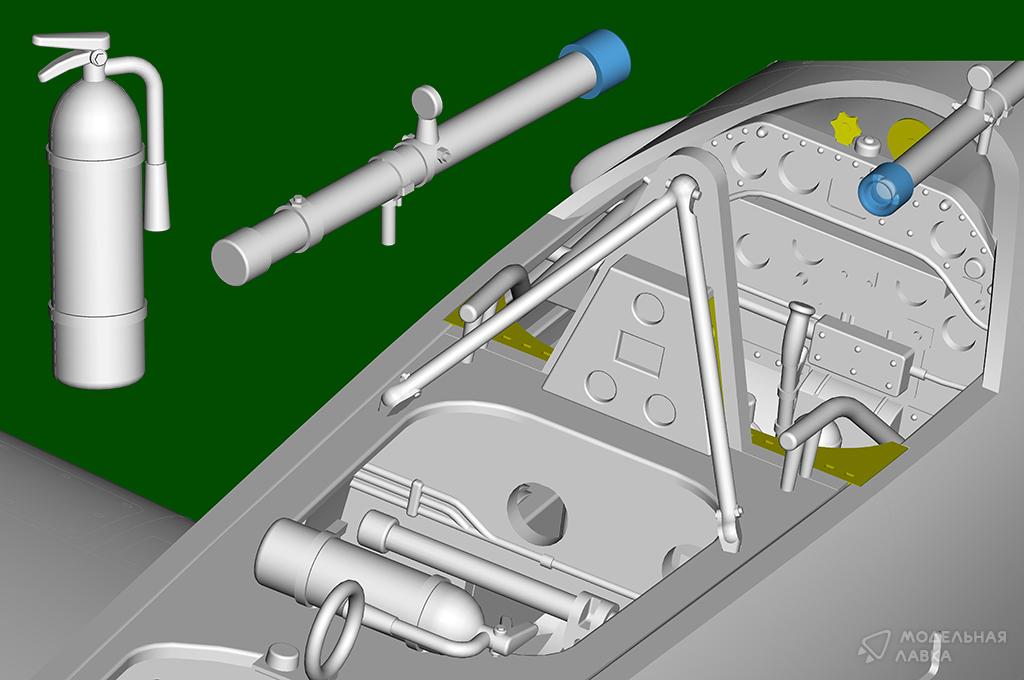 МОДЕЛЬНАЯ ЛАВКА