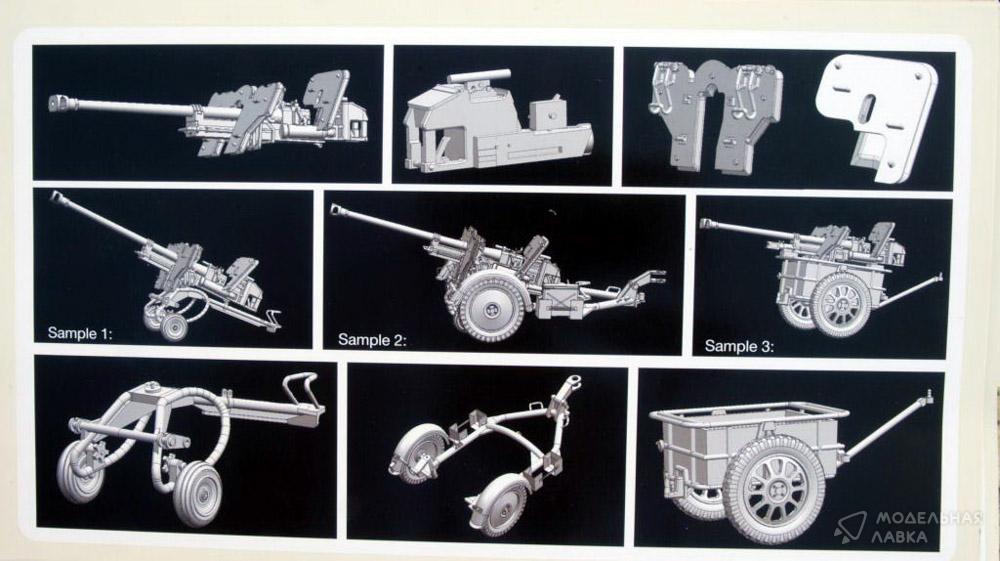 Sample 1:

Sample 2:

Sample 3:

МОДЕЛЬНАЯ ЛАВКА