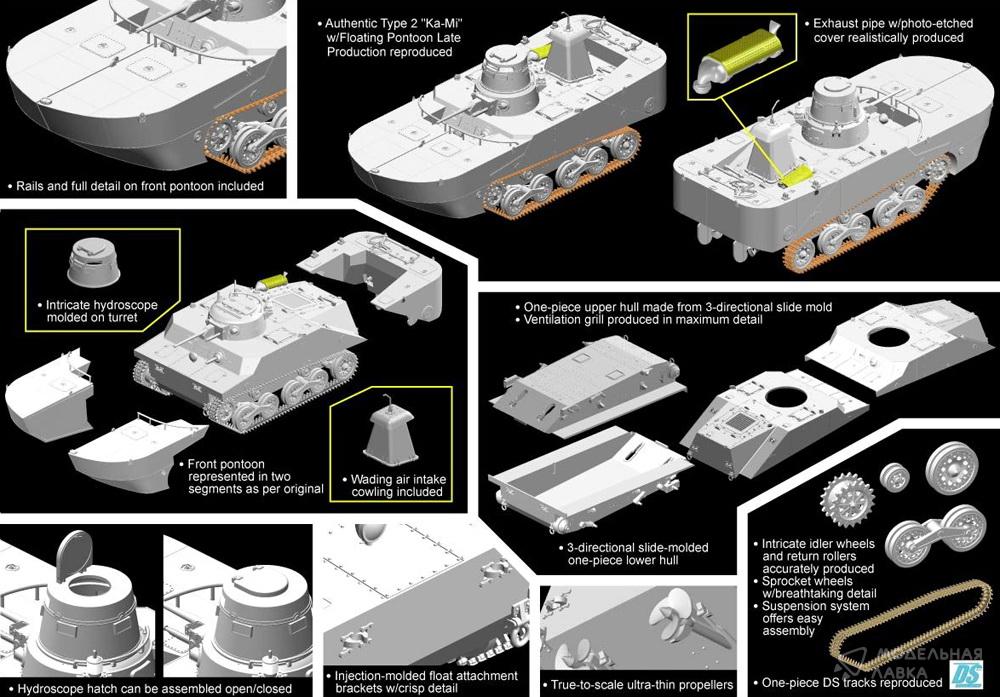 • Rails and full detail on front pontoon included

• Authentic Type 2 "Ka-Mi" w/Floating Pontoon Late Production reproduced

• Exhaust pipe w/photo-etched cover realistically produced

• Intricate hydroscope molded on turret

• Front pontoon represented in two segments as per original

• Wading air intake cowling included

• One-piece upper hull made from 3-directional slide mold
• Ventilation grill produced in maximum detail

• 3-directional slide-molded one-piece lower hull

• Intricate idler wheels and return rollers accurately produced
• Sprocket wheels w/breathtaking detail
• Suspension system offers easy assembly

• Hydroscope hatch can be assembled open/closed

• Injection-molded float attachment brackets w/crisp detail

• True-to-scale ultra-thin propellers

• One-piece DS tracks reproduced

МОДЕЛЬНАЯ ЛАВКА

DS