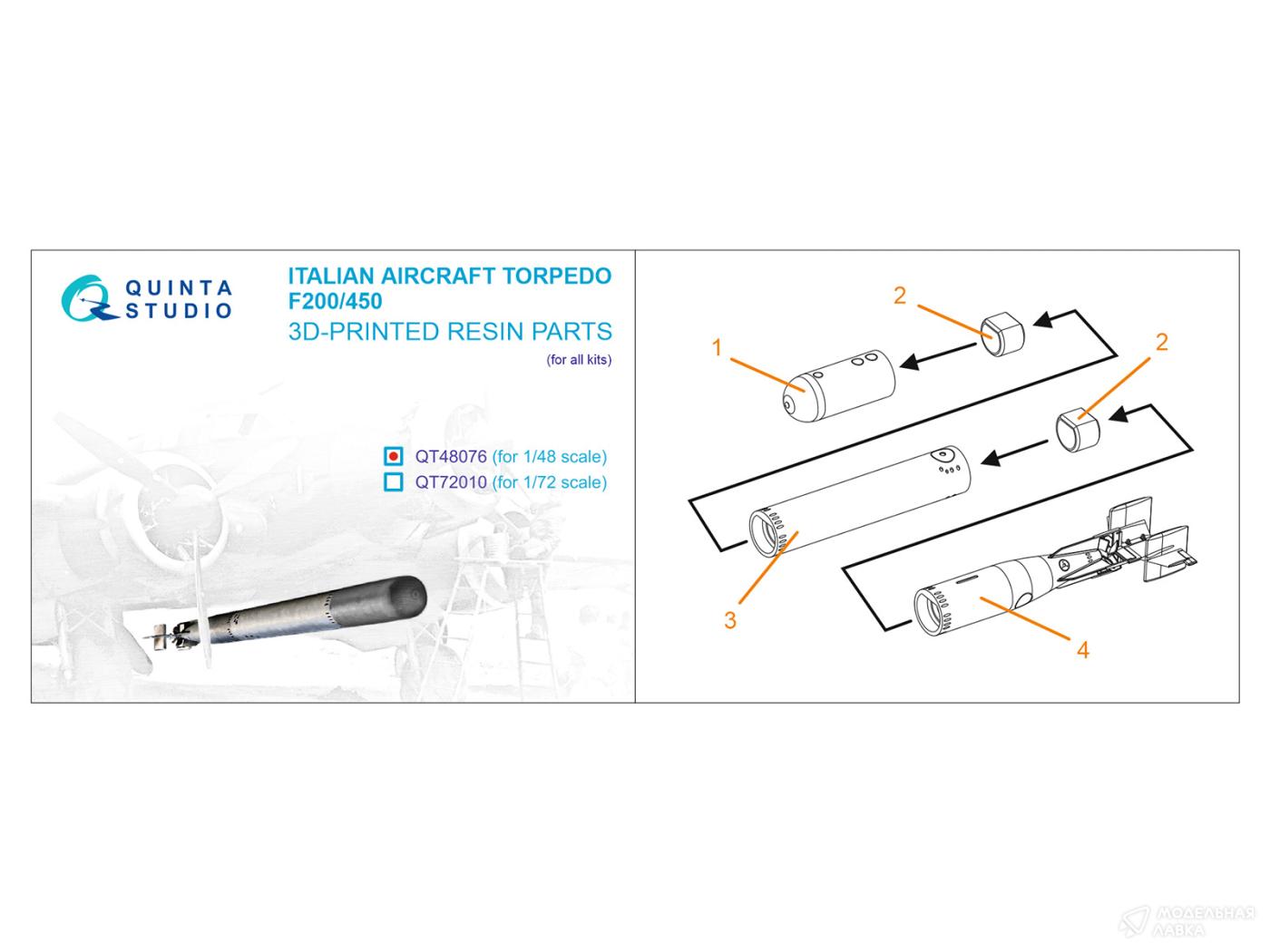 QUINTA STUDIO

ITALIAN AIRCRAFT TORPEDO F200/450
3D-PRINTED RESIN PARTS
(for all kits)

QT48076 (for 1/48 scale)
QT72010 (for 1/72 scale)

2
1
2
3
4

МОДЕЛЬНАЯ ЛАВКА