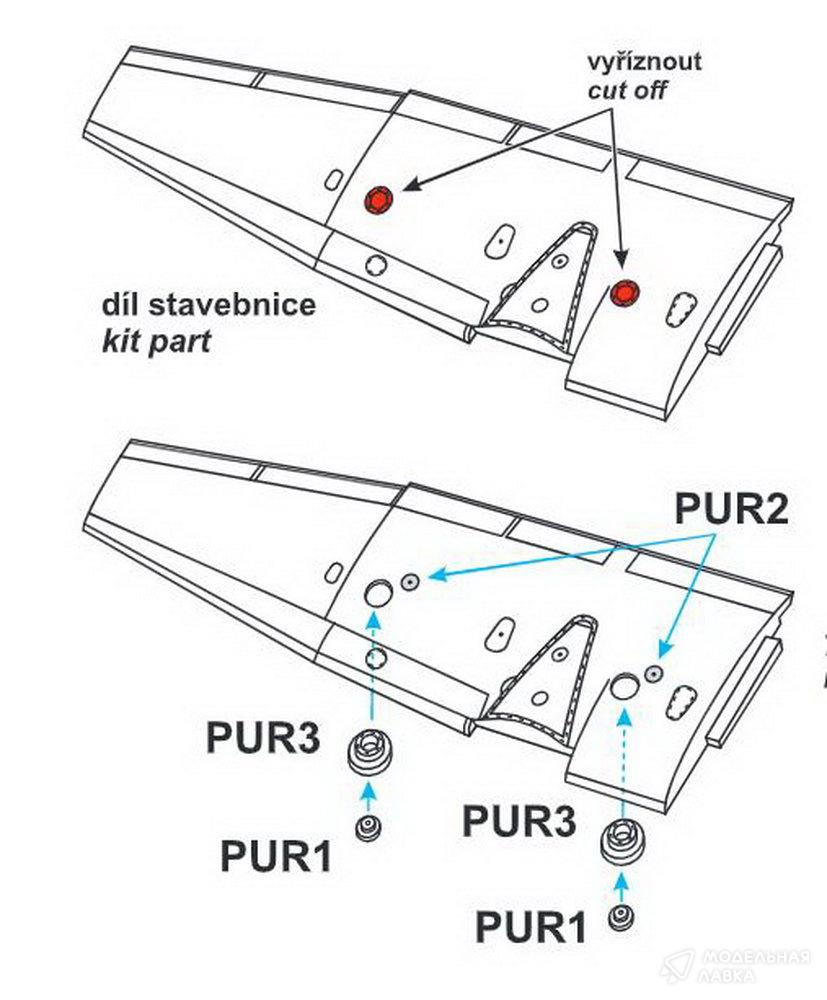 vyříznout
cut off

díl stavebnice
kit part

PUR2

PUR3

PUR1

PUR3

PUR1

МОДЕЛЬНАЯ ЛАВКА