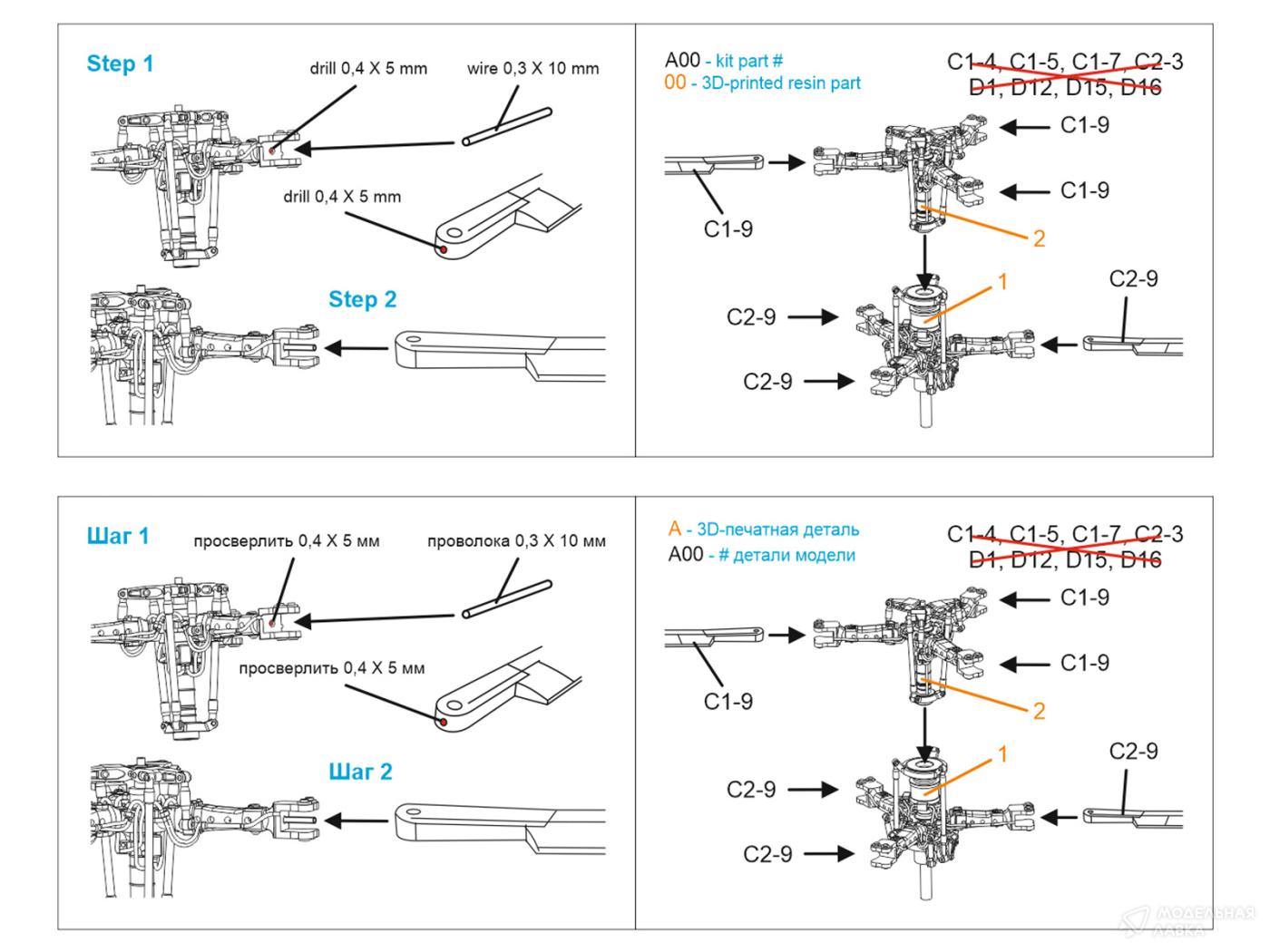 Step 1

drill 0,4 X 5 mm

wire 0,3 X 10 mm

drill 0,4 X 5 mm

Step 2

A00 - kit part #
00 - 3D-printed resin part

C1-4, C1-5, C1-7, C2-3
D1, D12, D15, D16

C1-9

C1-9

C1-9

2

1

C2-9

C2-9

C2-9

Шаг 1

просверлить 0,4 X 5 мм

проволока 0,3 X 10 мм

просверлить 0,4 X 5 мм

Шаг 2

A - 3D-печатная деталь
A00 - # детали модели

C1-4, C1-5, C1-7, C2-3
D1, D12, D15, D16

C1-9

C1-9

C1-9

2

1

C2-9

C2-9

C2-9

МОДЕЛЬНАЯ ЛАВКА