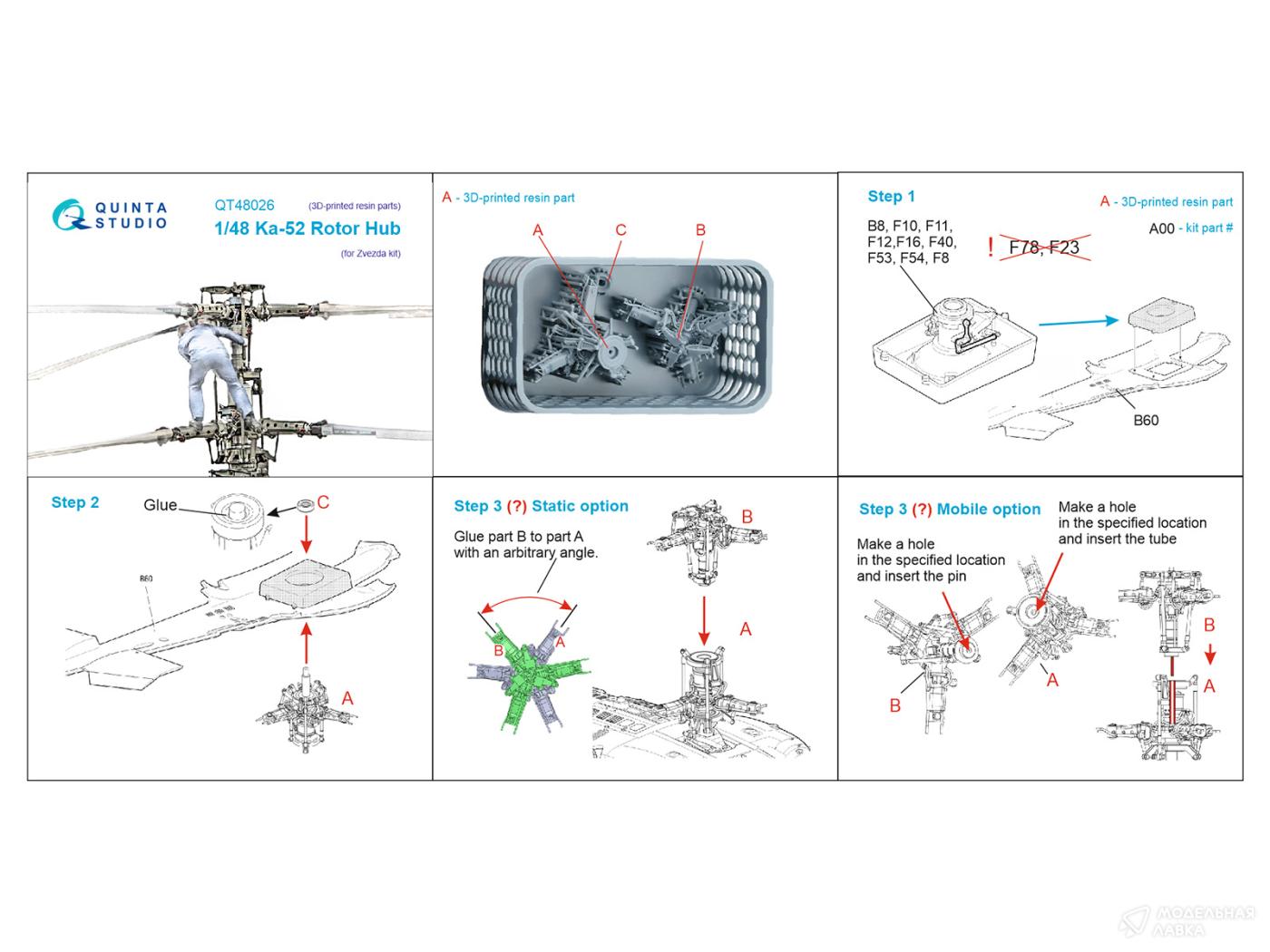 QUINTA STUDIO

QT48026 (3D-printed resin parts)

1/48 Ka-52 Rotor Hub

(for Zvezda kit)

A - 3D-printed resin part

A C B

Step 1

A - 3D-printed resin part

A00 - kit part #

B8, F10, F11, F12,F16, F40, F53, F54, F8

! F78, F23

B60

Step 2

Glue

C

B60

A

Step 3 (?) Static option

Glue part B to part A with an arbitrary angle.

B A

B

A

Step 3 (?) Mobile option

Make a hole in the specified location and insert the pin

Make a hole in the specified location and insert the tube

B

A

B

A

МОДЕЛЬНАЯ ЛАВКА