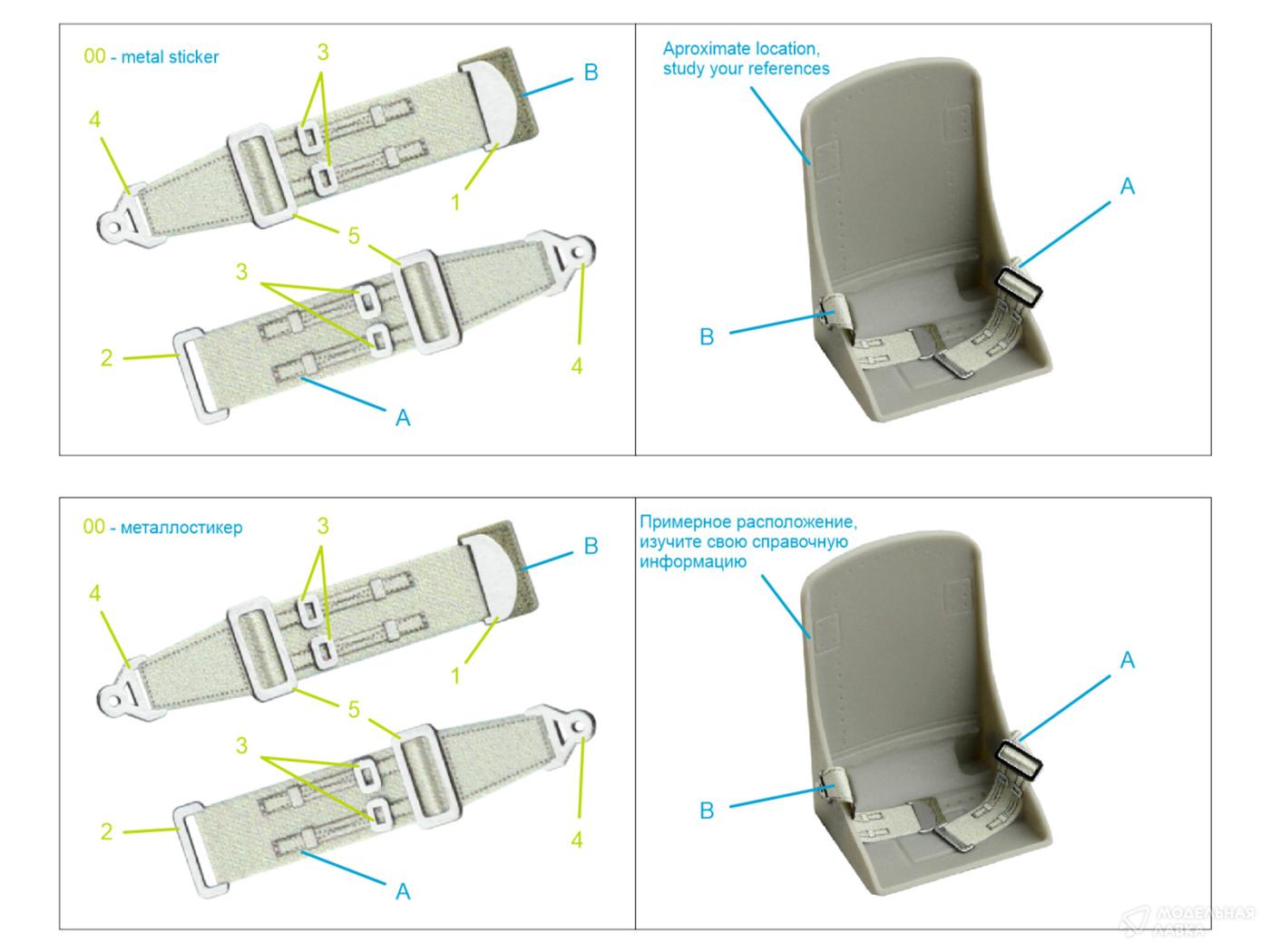 00 - metal sticker
3
B
4
1
5
3
4
2
A

Aproximate location, study your references
A
B

00 - металлостикер
3
B
4
1
5
3
4
2
A

Примерное расположение, изучите свою справочную информацию
A
B

МОДЕЛЬНАЯ ЛАВКА