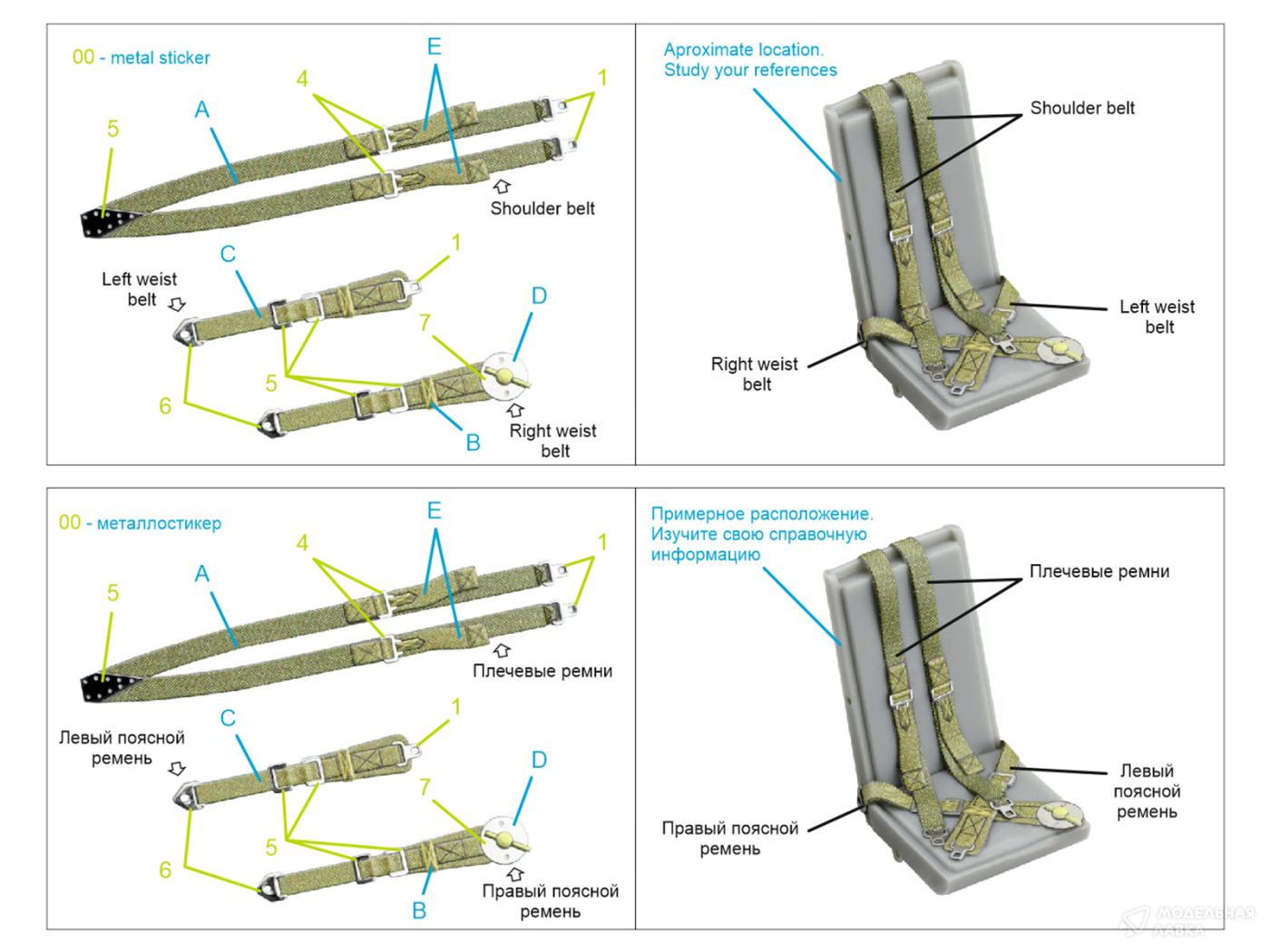 00 - metal sticker

E

4

1

A

5

Shoulder belt

C

1

Left weist belt

D

7

5

6

B

Right weist belt

Aproximate location.
Study your references

Shoulder belt

Left weist belt

Right weist belt

00 - металлостикер

E

4

1

A

5

Плечевые ремни

C

1

Левый поясной ремень

D

7

5

6

B

Правый поясной ремень

Примерное расположение.
Изучите свою справочную информацию

Плечевые ремни

Левый поясной ремень

Правый поясной ремень

МОДЕЛЬНАЯ ЛАВКА