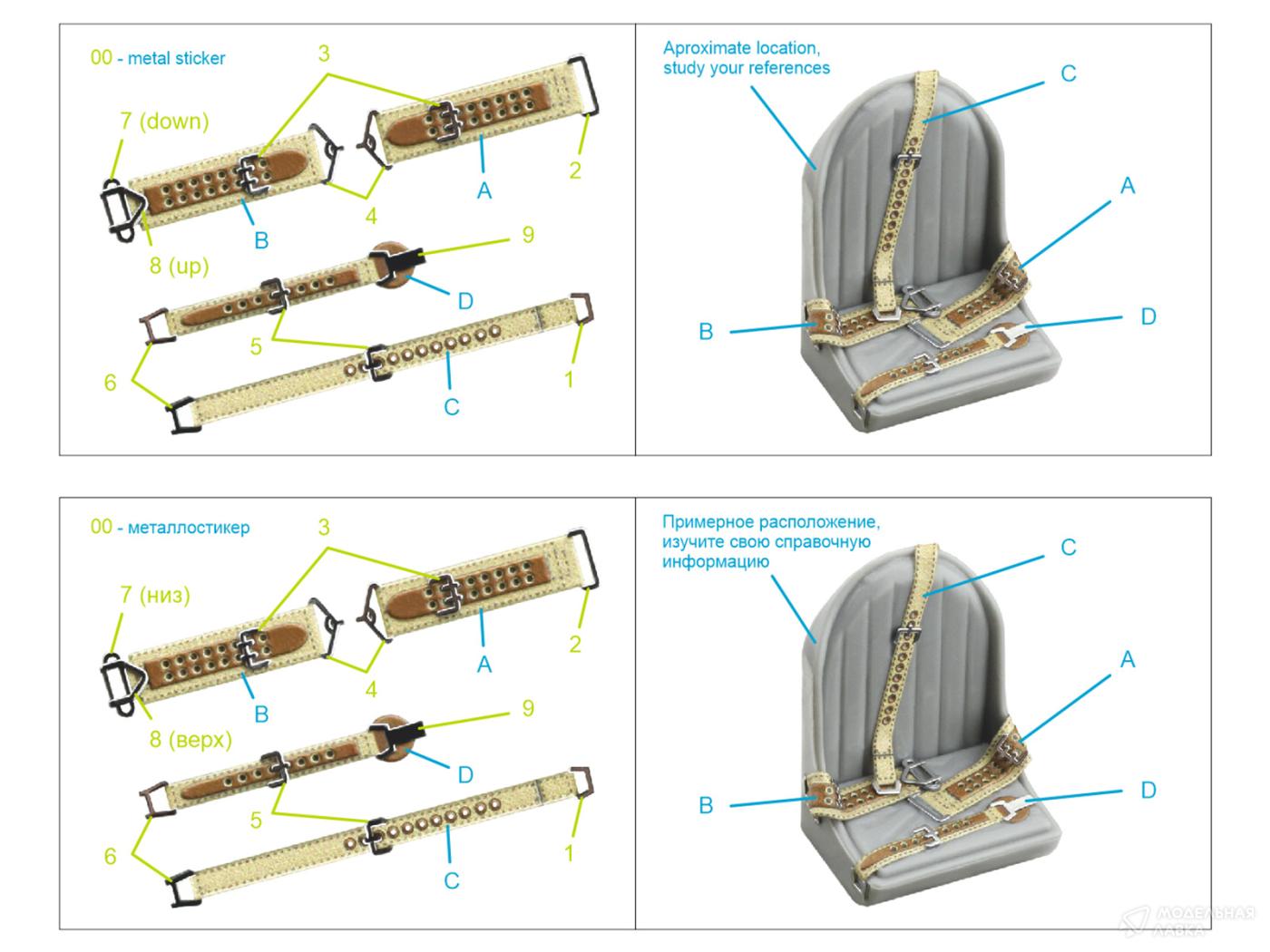 00 - metal sticker

3

7 (down)

2

A

4

B

8 (up)

9

D

5

6

1

C

Aproximate location, study your references

C

A

B

D

00 - металлостикер

3

7 (низ)

2

A

4

B

8 (верх)

9

D

5

6

1

C

Примерное расположение, изучите свою справочную информацию

C

A

B

D

МОДЕЛЬНАЯ ЛАВКА