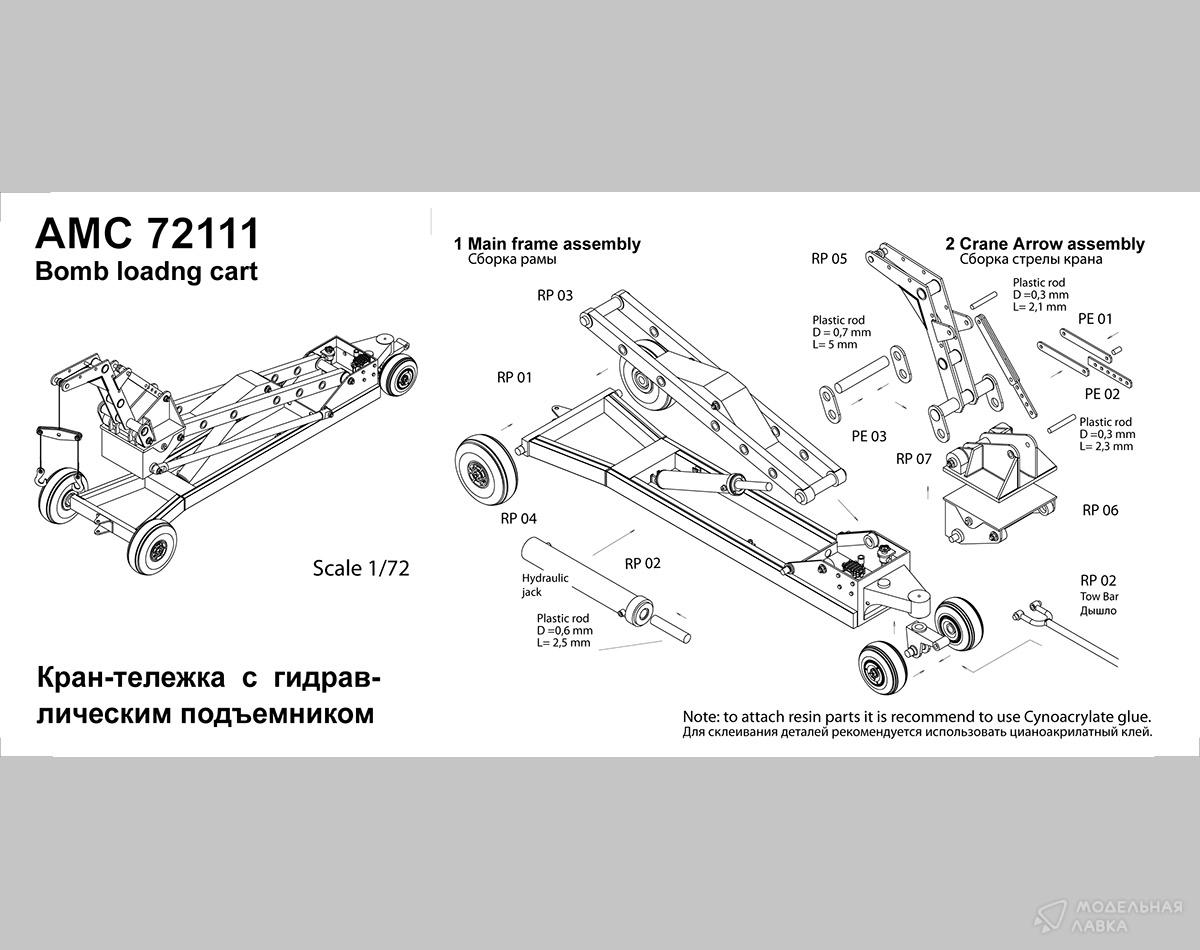 AMC 72111
Bomb loadng cart

Scale 1/72

Кран-тележка с гидравлическим подъемником

1 Main frame assembly
Сборка рамы

RP 03

RP 01

RP 04

RP 02

Hydraulic jack

Plastic rod
D =0,6 mm
L= 2,5 mm

2 Crane Arrow assembly
Сборка стрелы крана

RP 05

Plastic rod
D = 0,7 mm
L= 5 mm

Plastic rod
D =0,3 mm
L= 2,1 mm

PE 01

PE 02

PE 03

Plastic rod
D =0,3 mm
L= 2,3 mm

RP 07

RP 06

RP 02
Tow Bar
Дышло

Note: to attach resin parts it is recommend to use Cynoacrylate glue.
Для склеивания деталей рекомендуется использовать цианоакрилатный клей.

МОДЕЛЬНАЯ ЛАВКА