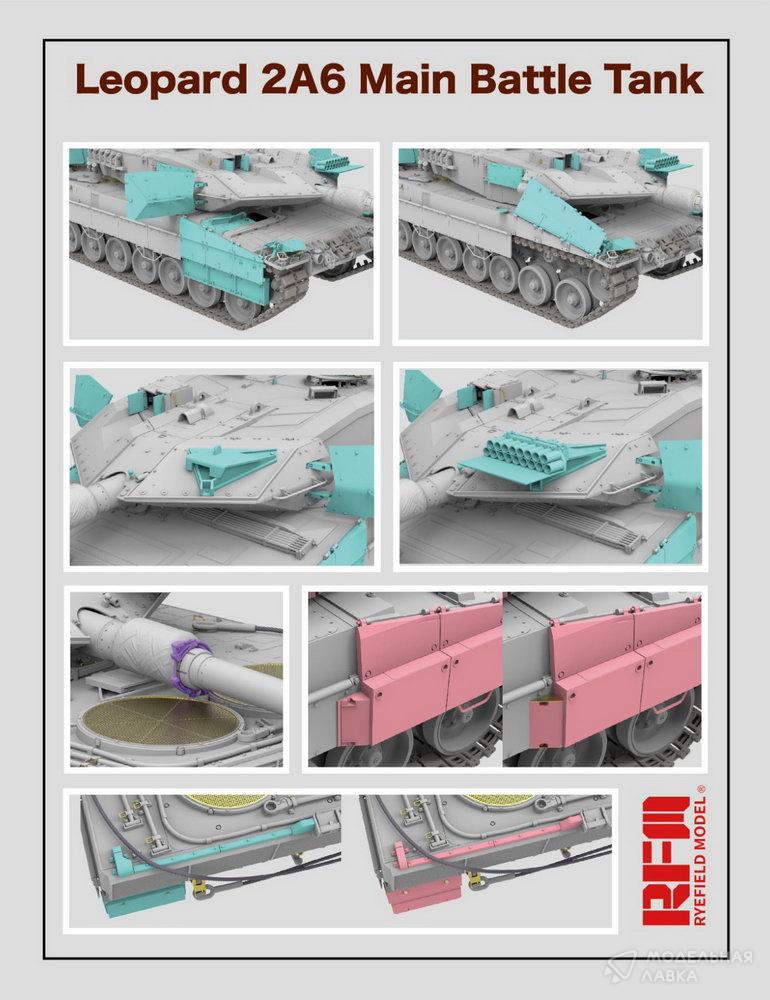 Leopard 2A6 Main Battle Tank

RFM
RYEFIELD MODEL®

МОДЕЛЬНАЯ ЛАВКА