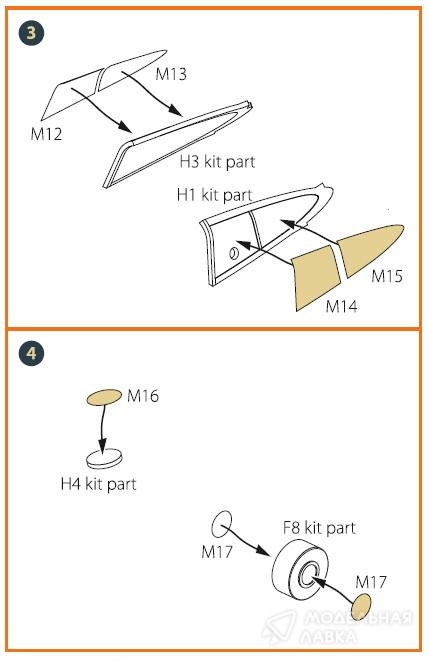 3

M13

M12

H3 kit part

H1 kit part

M15

M14

4

M16

H4 kit part

F8 kit part

M17

M17

МОДЕЛЬНАЯ ЛАВКА