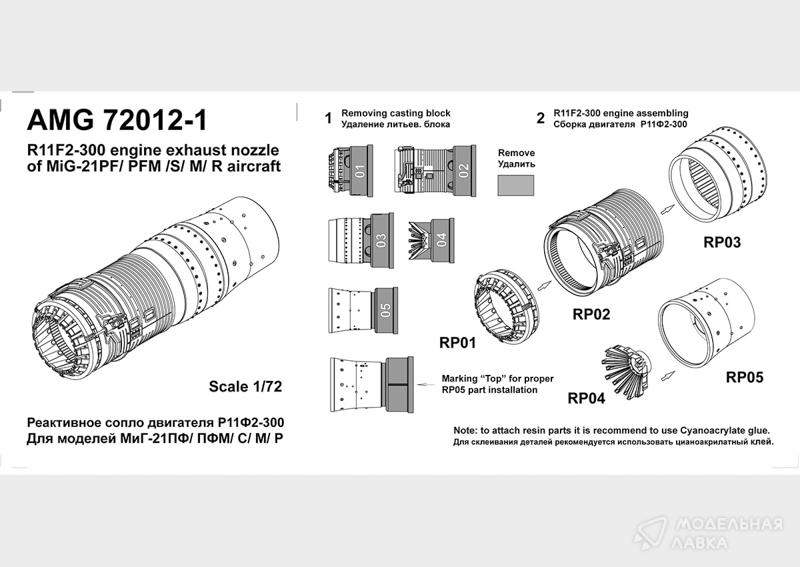 AMG 72012-1

R11F2-300 engine exhaust nozzle of MiG-21PF/ PFM /S/ M/ R aircraft

Scale 1/72

Реактивное сопло двигателя Р11Ф2-300
Для моделей МиГ-21ПФ/ ПФМ/ С/ М/ Р

1 Removing casting block
Удаление литьев. блока

01
02
Remove
Удалить
03
04
05

Marking "Top" for proper RP05 part installation

2 R11F2-300 engine assembling
Сборка двигателя Р11Ф2-300

RP03
RP02
RP01
RP04
RP05

Note: to attach resin parts it is recommend to use Cyanoacrylate glue.
Для склеивания деталей рекомендуется использовать цианоакрилатный клей.

МОДЕЛЬНАЯ ЛАВКА