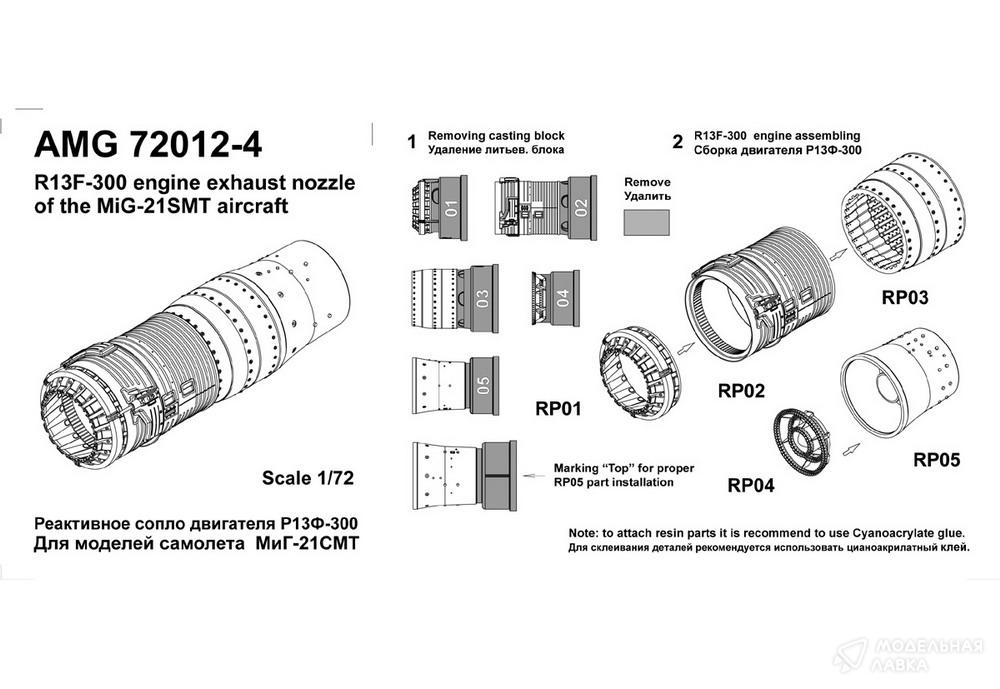 AMG 72012-4

R13F-300 engine exhaust nozzle of the MiG-21SMT aircraft

Scale 1/72

Реактивное сопло двигателя Р13Ф-300
Для моделей самолета МиГ-21СМТ

1 Removing casting block
Удаление литьев. блока

01

02

Remove
Удалить

03

04

05

RP01

Marking "Top" for proper RP05 part installation

2 R13F-300 engine assembling
Сборка двигателя Р13Ф-300

RP03

RP02

RP04

RP05

Note: to attach resin parts it is recommend to use Cyanoacrylate glue.
Для склеивания деталей рекомендуется использовать цианоакрилатный клей.

МОДЕЛЬНАЯ ЛАВКА