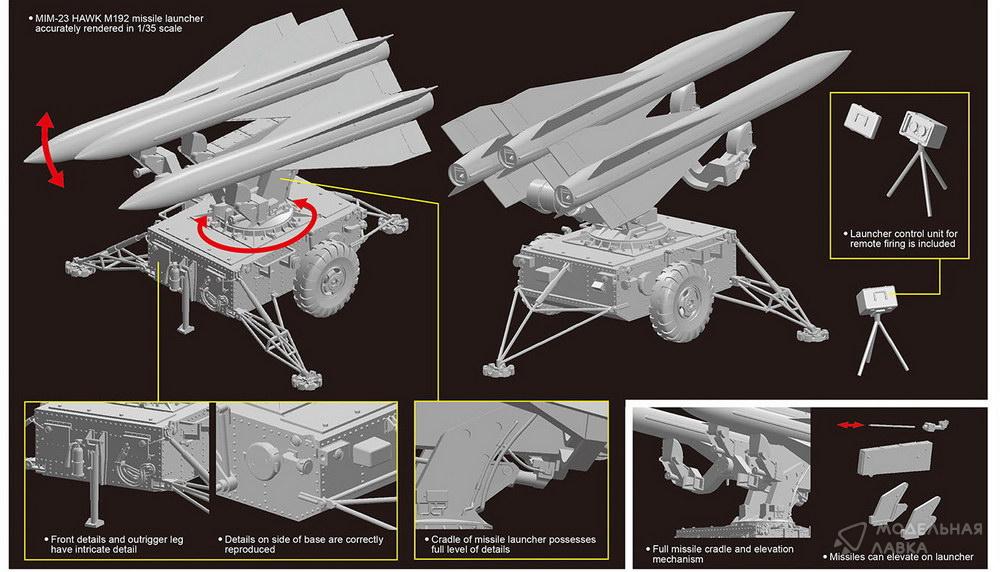 • MIM-23 HAWK M192 missile launcher accurately rendered in 1/35 scale

• Launcher control unit for remote firing is included

• Front details and outrigger leg have intricate detail

• Details on side of base are correctly reproduced

• Cradle of missile launcher possesses full level of details

• Full missile cradle and elevation mechanism

• Missiles can elevate on launcher

МОДЕЛЬНАЯ ЛАВКА