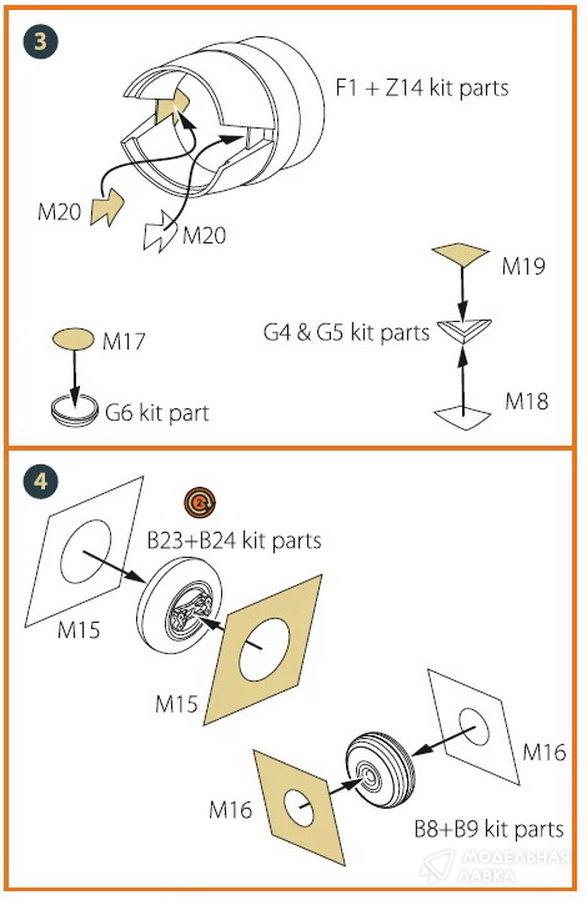 3

F1 + Z14 kit parts

M20

M20

M19

G4 & G5 kit parts

M17

M18

G6 kit part

4

2

B23+B24 kit parts

M15

M15

M16

M16

B8+B9 kit parts

МОДЕЛЬНАЯ ЛАВКА