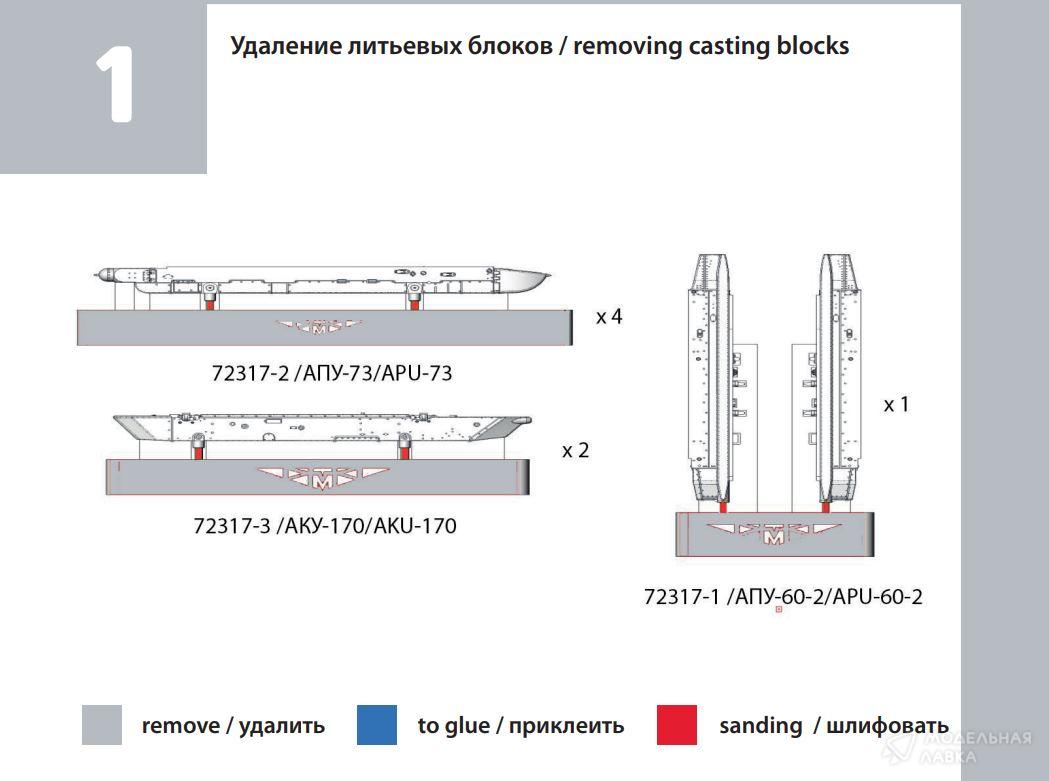 1

Удаление литьевых блоков / removing casting blocks

x 4

72317-2 /АПУ-73/APU-73

x 2

72317-3 /АКУ-170/AKU-170

x 1

72317-1 /АПУ-60-2/APU-60-2

remove / удалить

to glue / приклеить

sanding / шлифовать

МОДЕЛЬНАЯ ЛАВКА