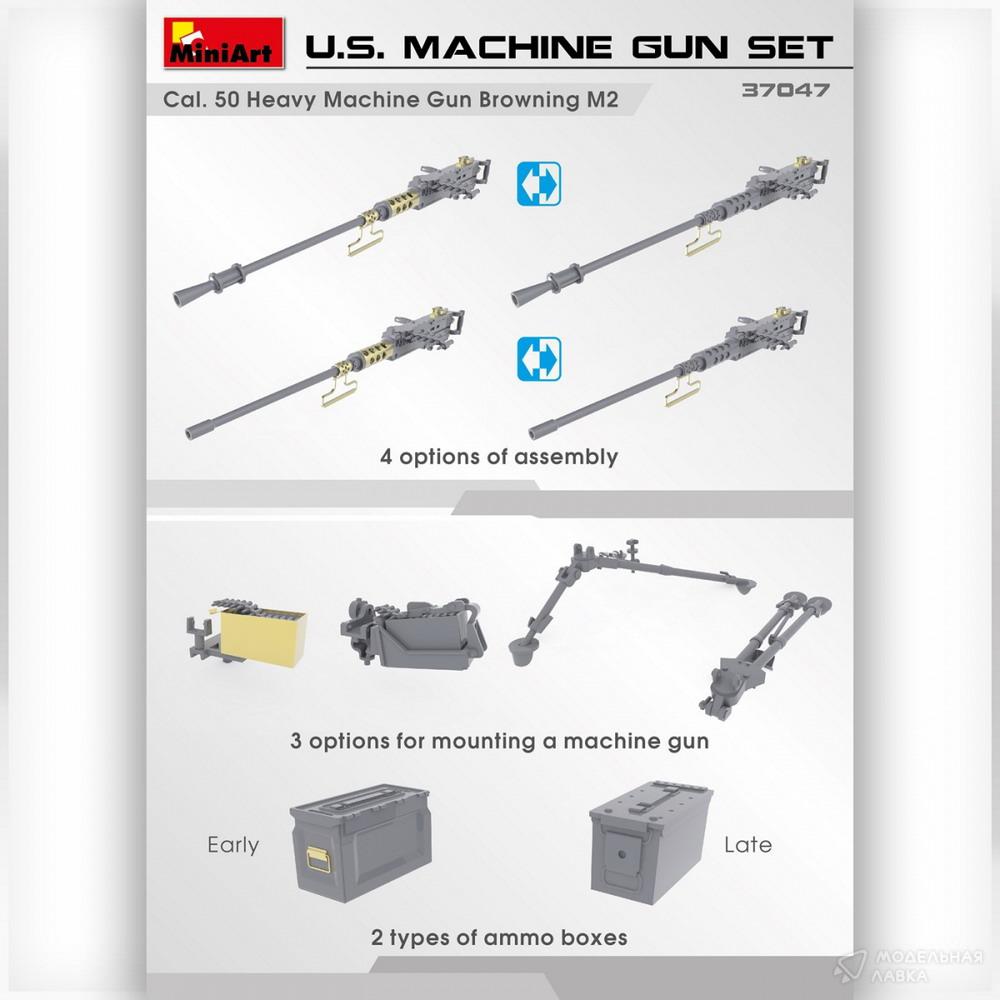 MiniArt

U.S. MACHINE GUN SET

Cal. 50 Heavy Machine Gun Browning M2

37047

4 options of assembly

3 options for mounting a machine gun

Early

Late

2 types of ammo boxes

МОДЕЛЬНАЯ ЛАВКА