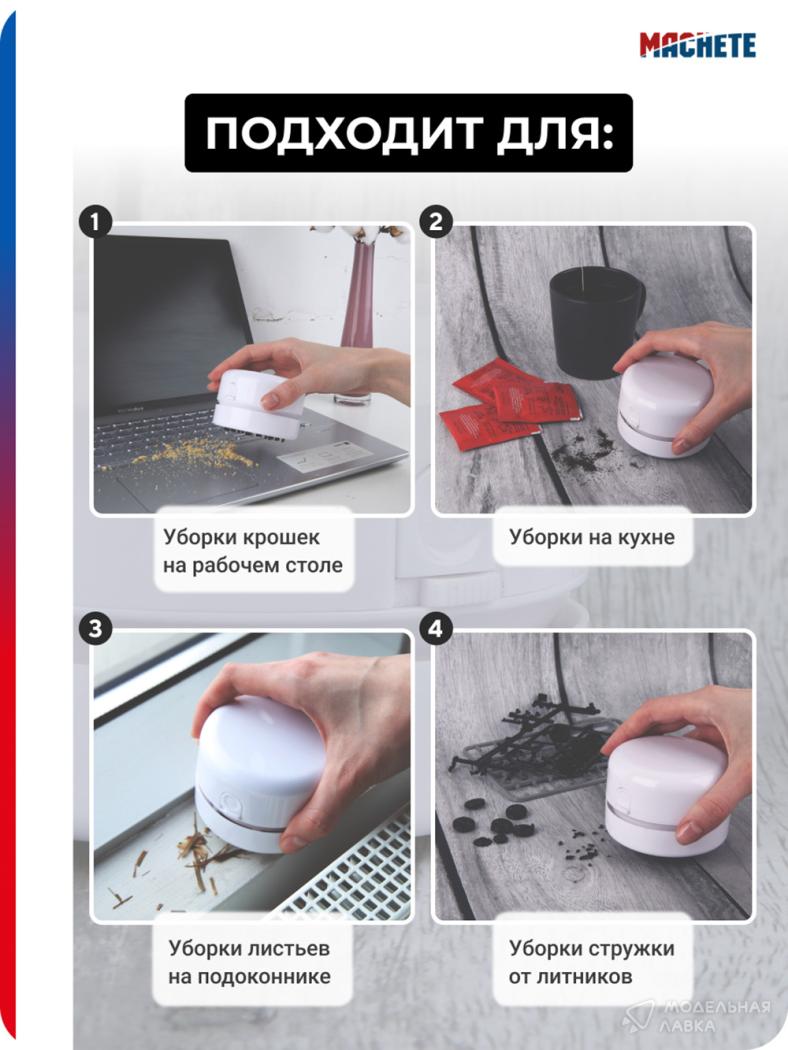 MACHETE

ПОДХОДИТ ДЛЯ:

1

Уборки крошек на рабочем столе

2

Уборки на кухне

3

Уборки листьев на подоконнике

4

Уборки стружки от литников

МОДЕЛЬНАЯ ЛАВКА