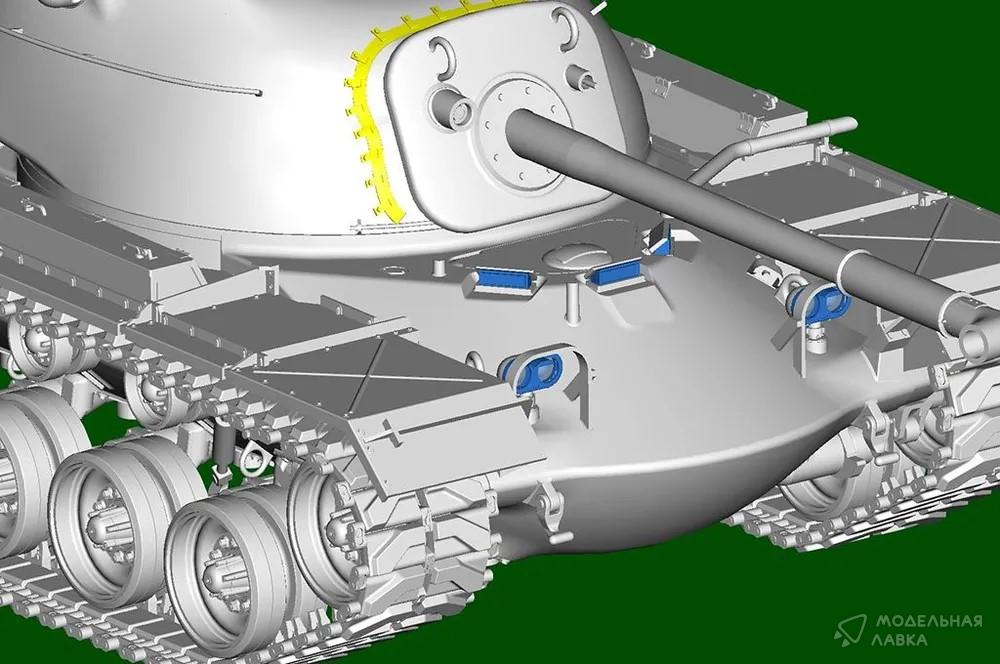 МОДЕЛЬНАЯ ЛАВКА