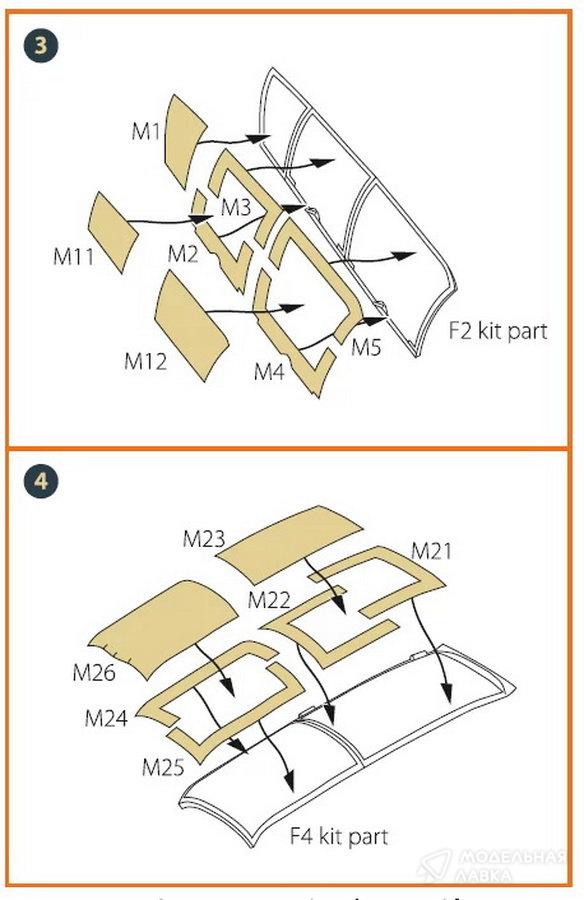 3

M1

M3

M11

M2

M12

M4

M5

F2 kit part

4

M23

M21

M22

M26

M24

M25

F4 kit part

МОДЕЛЬНАЯ ЛАВКА