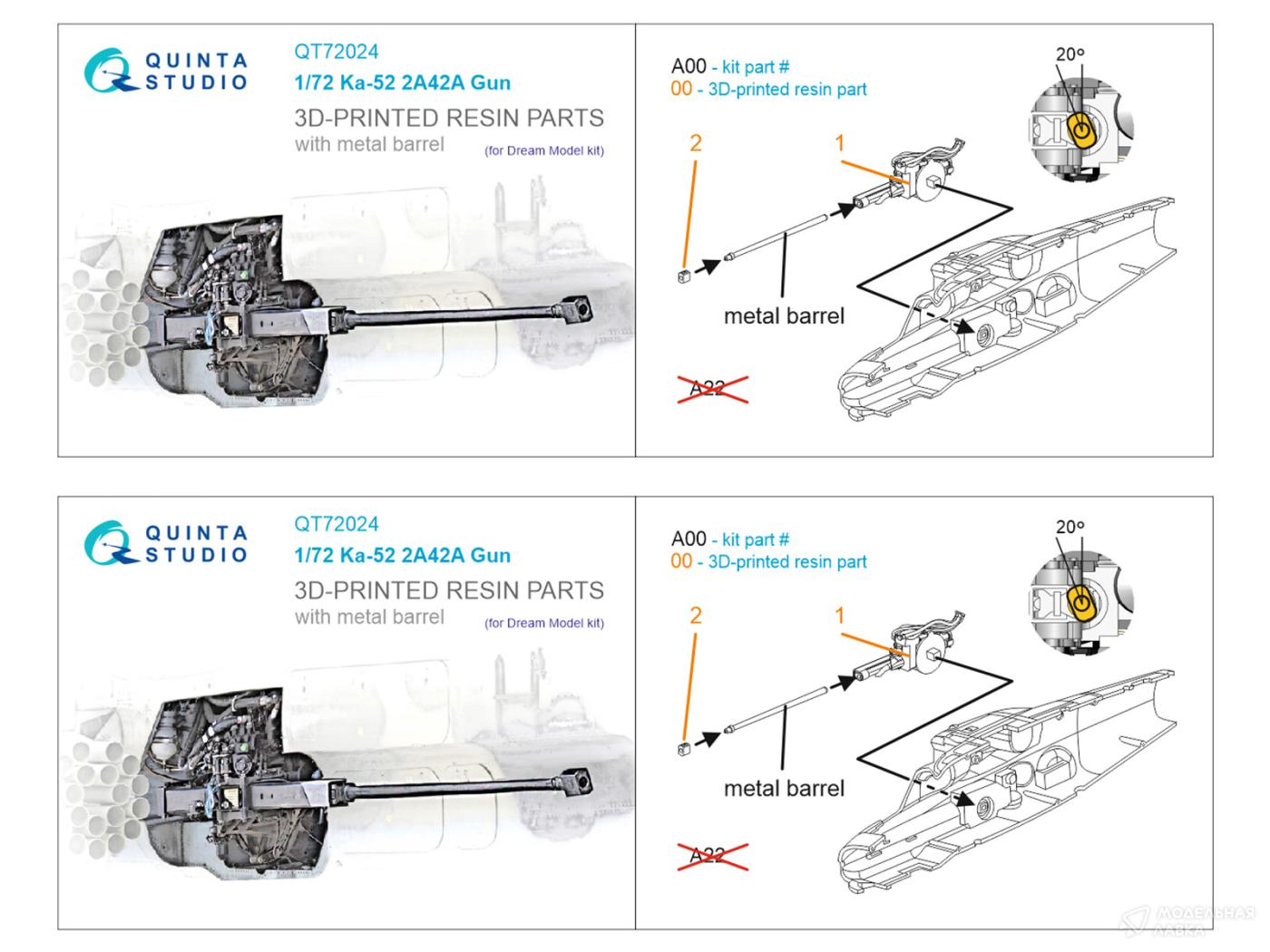 QUINTA STUDIO

QT72024
1/72 Ka-52 2A42A Gun
3D-PRINTED RESIN PARTS
with metal barrel
(for Dream Model kit)

A00 - kit part #
00 - 3D-printed resin part

20°

2
1

metal barrel

A22

QUINTA STUDIO

QT72024
1/72 Ka-52 2A42A Gun
3D-PRINTED RESIN PARTS
with metal barrel
(for Dream Model kit)

A00 - kit part #
00 - 3D-printed resin part

20°

2
1

metal barrel

A22

МОДЕЛЬНАЯ ЛАВКА