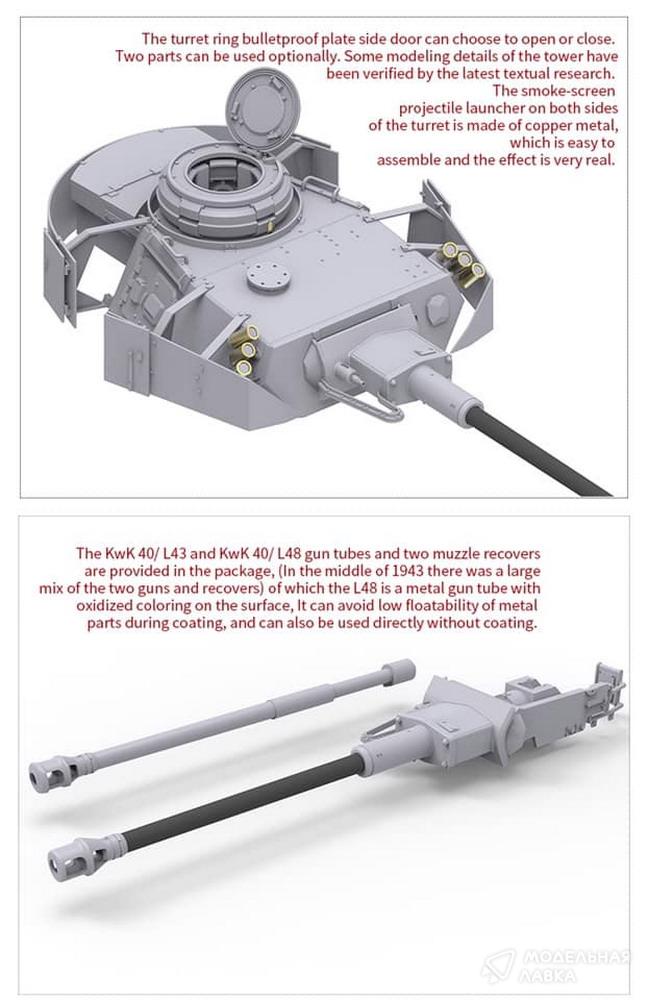 The turret ring bulletproof plate side door can choose to open or close. Two parts can be used optionally. Some modeling details of the tower have been verified by the latest textual research.
The smoke-screen projectile launcher on both sides of the turret is made of copper metal, which is easy to assemble and the effect is very real.

The KwK 40/ L43 and KwK 40/ L48 gun tubes and two muzzle recovers are provided in the package, (In the middle of 1943 there was a large mix of the two guns and recovers) of which the L48 is a metal gun tube with oxidized coloring on the surface, It can avoid low floatability of metal parts during coating, and can also be used directly without coating.

МОДЕЛЬНАЯ ЛАВКА