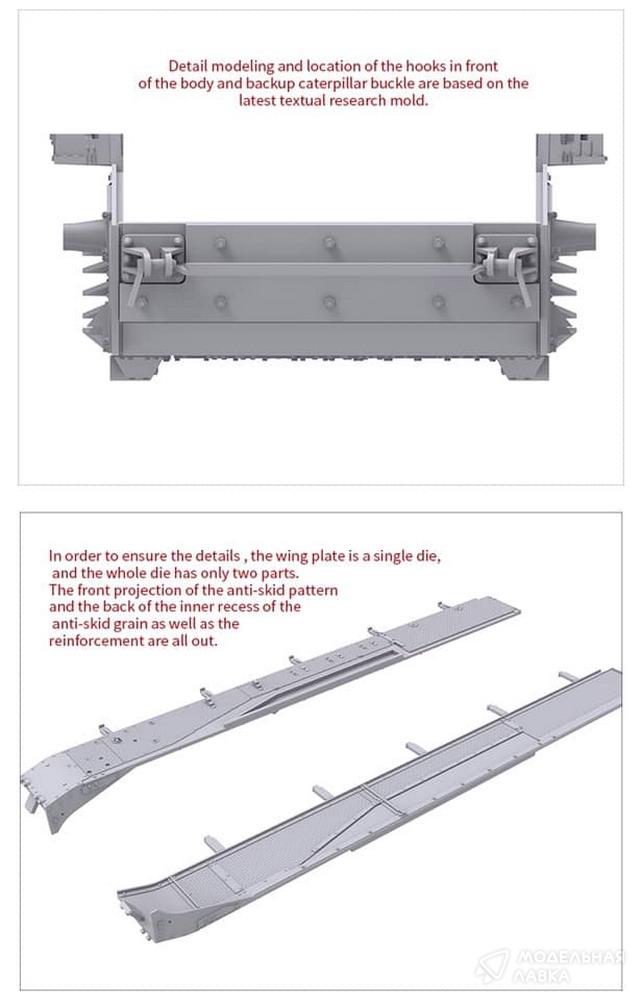 Detail modeling and location of the hooks in front of the body and backup caterpillar buckle are based on the latest textual research mold.

In order to ensure the details , the wing plate is a single die, and the whole die has only two parts.
The front projection of the anti-skid pattern and the back of the inner recess of the anti-skid grain as well as the reinforcement are all out.

МОДЕЛЬНАЯ ЛАВКА