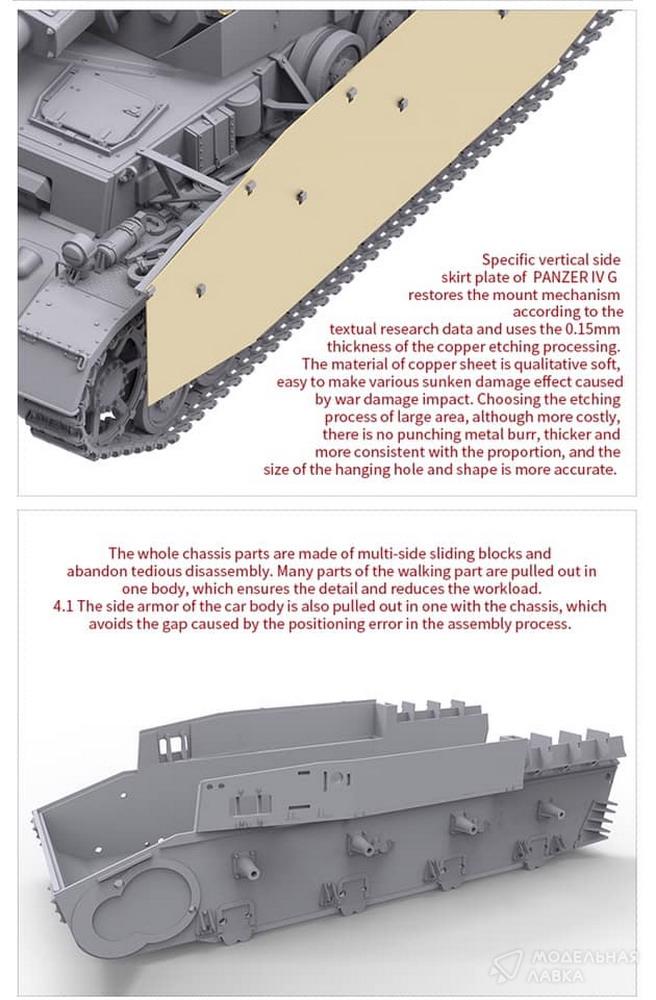 Specific vertical side skirt plate of PANZER IV G restores the mount mechanism according to the textual research data and uses the 0.15mm thickness of the copper etching processing. The material of copper sheet is qualitative soft, easy to make various sunken damage effect caused by war damage impact. Choosing the etching process of large area, although more costly, there is no punching metal burr, thicker and more consistent with the proportion, and the size of the hanging hole and shape is more accurate.

The whole chassis parts are made of multi-side sliding blocks and abandon tedious disassembly. Many parts of the walking part are pulled out in one body, which ensures the detail and reduces the workload.
4.1 The side armor of the car body is also pulled out in one with the chassis, which avoids the gap caused by the positioning error in the assembly process.

МОДЕЛЬНАЯ ЛАВКА