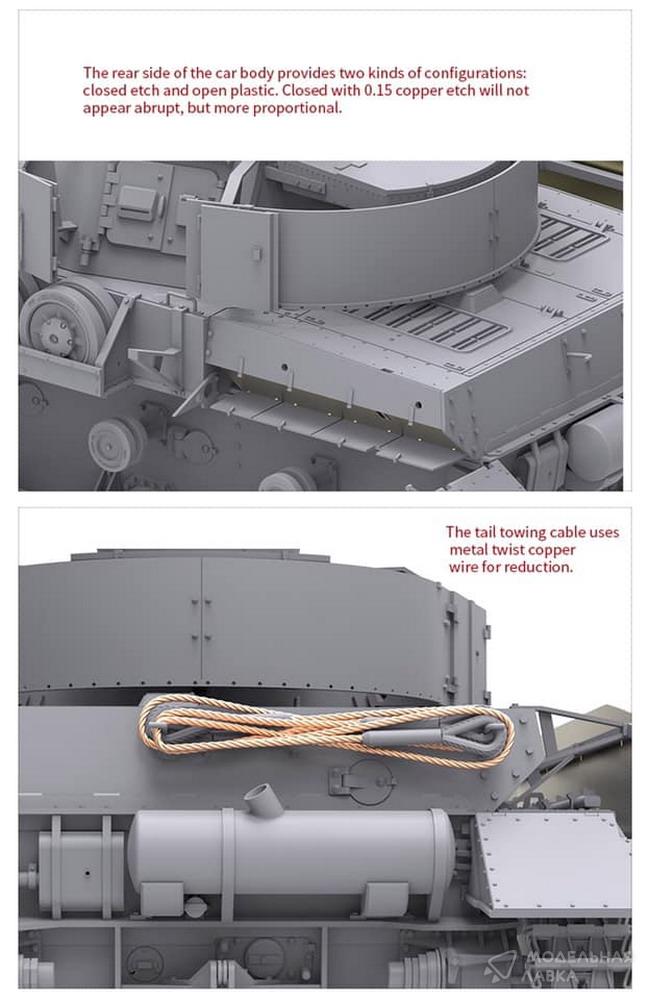 The rear side of the car body provides two kinds of configurations: closed etch and open plastic. Closed with 0.15 copper etch will not appear abrupt, but more proportional.

The tail towing cable uses metal twist copper wire for reduction.

МОДЕЛЬНАЯ ЛАВКА