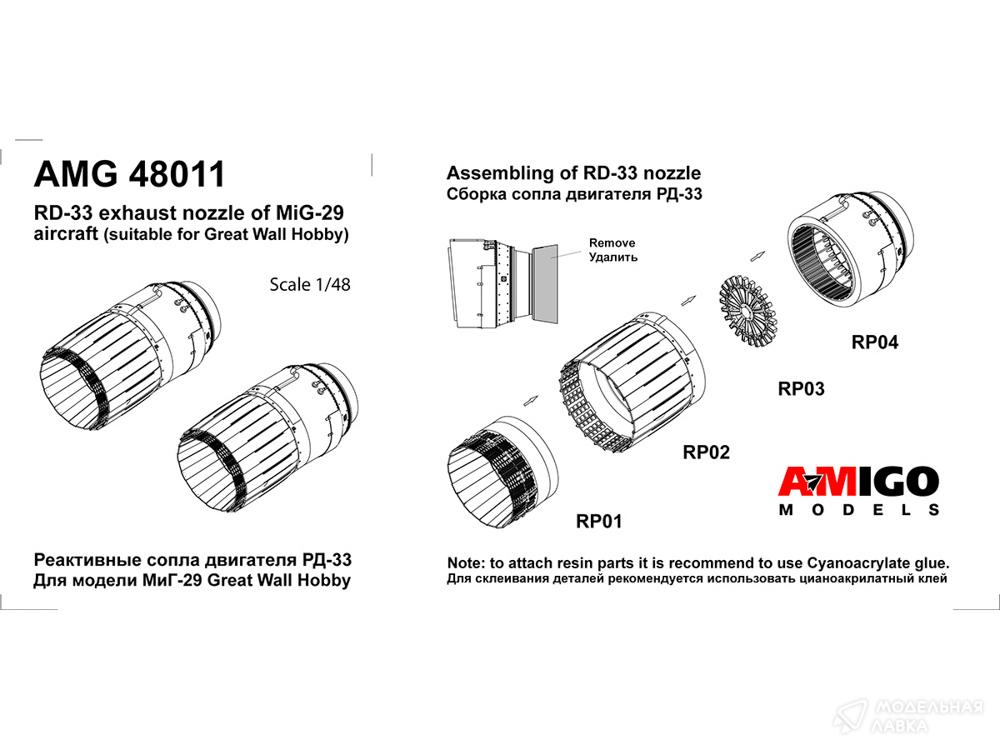 AMG 48011

RD-33 exhaust nozzle of MiG-29 aircraft (suitable for Great Wall Hobby)

Scale 1/48

Реактивные сопла двигателя РД-33
Для модели МиГ-29 Great Wall Hobby

Assembling of RD-33 nozzle
Сборка сопла двигателя РД-33

Remove
Удалить

RP04

RP03

RP02

RP01

AMIGO
MODELS

Note: to attach resin parts it is recommend to use Cyanoacrylate glue.
Для склеивания деталей рекомендуется использовать цианоакрилатный клей

МОДЕЛЬНАЯ ЛАВКА