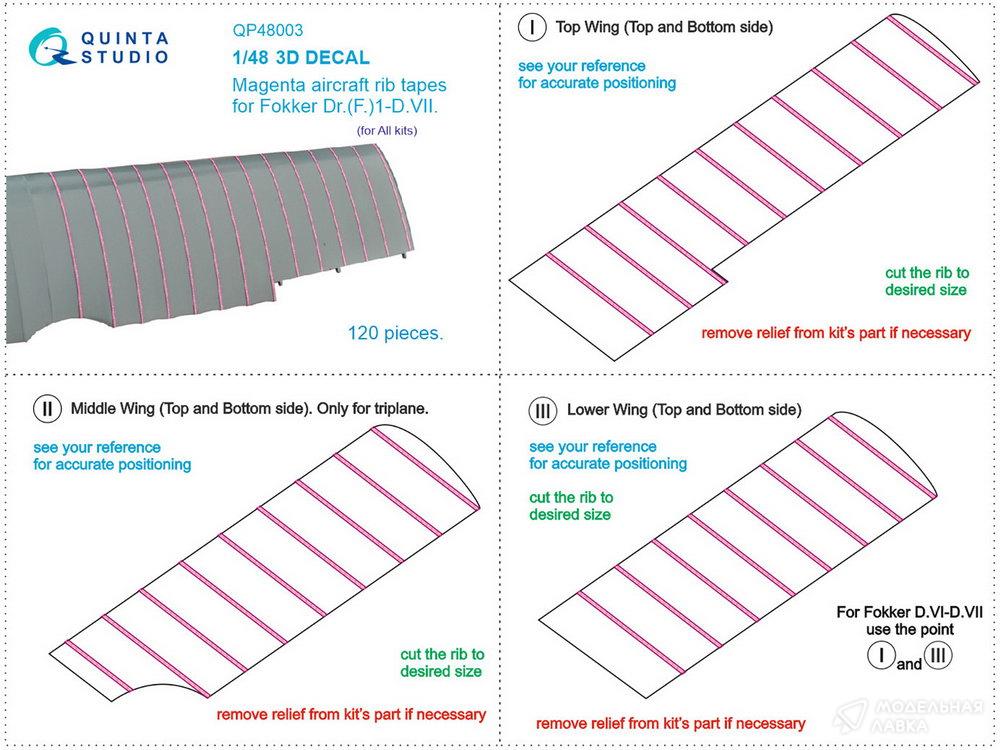 QUINTA STUDIO

QP48003
1/48 3D DECAL
Magenta aircraft rib tapes for Fokker Dr.(F.)1-D.VII.
(for All kits)

120 pieces.

I Top Wing (Top and Bottom side)

see your reference for accurate positioning

cut the rib to desired size

remove relief from kit's part if necessary

II Middle Wing (Top and Bottom side). Only for triplane.

see your reference for accurate positioning

cut the rib to desired size

remove relief from kit's part if necessary

III Lower Wing (Top and Bottom side)

see your reference for accurate positioning

cut the rib to desired size

For Fokker D.VI-D.VII use the point I and III

remove relief from kit's part if necessary

МОДЕЛЬНАЯ ЛАВКА