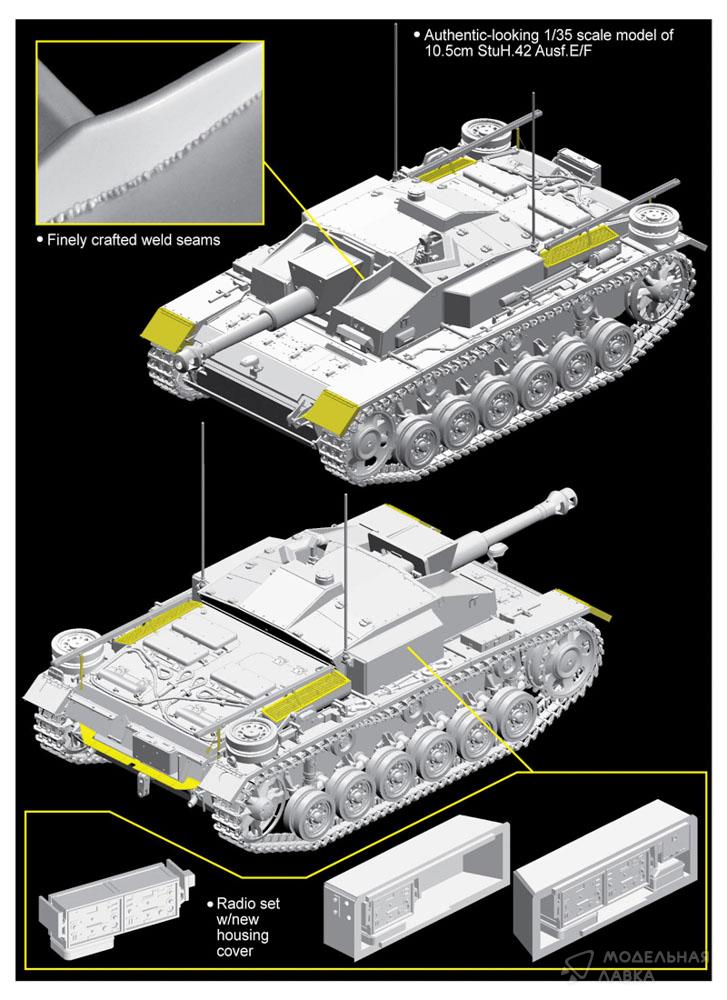 • Authentic-looking 1/35 scale model of 10.5cm StuH.42 Ausf.E/F

• Finely crafted weld seams

• Radio set w/new housing cover

МОДЕЛЬНАЯ ЛАВКА