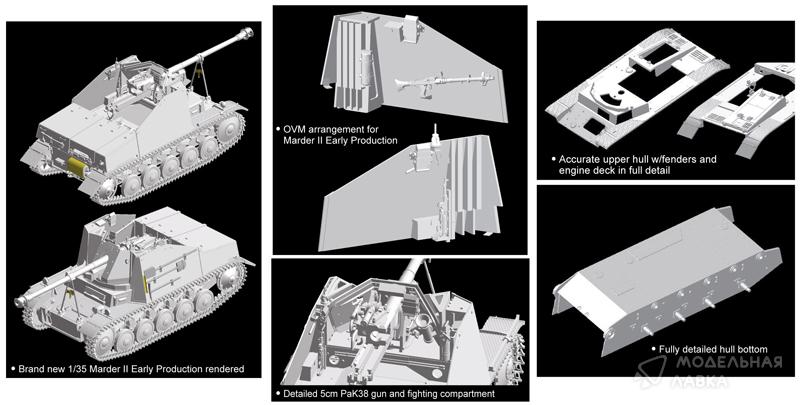 • Brand new 1/35 Marder II Early Production rendered

• OVM arrangement for Marder II Early Production

• Detailed 5cm PaK38 gun and fighting compartment

• Accurate upper hull w/fenders and engine deck in full detail

• Fully detailed hull bottom

МОДЕЛЬНАЯ ЛАВКА